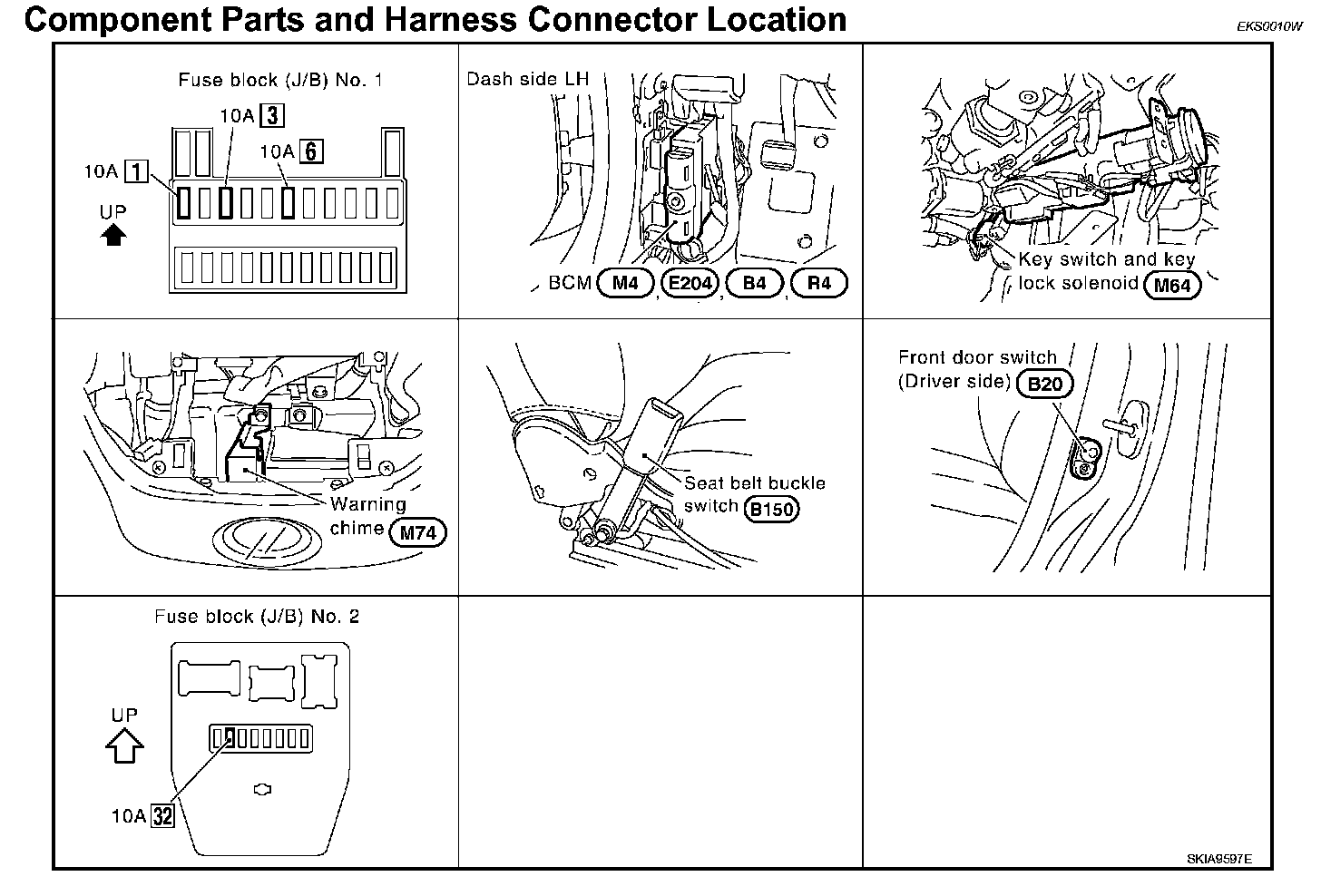 Component Parts and Harness Connector Location

EKS0010W

Fuse block (J/B) No. 1

10A 3

10A 6

10A 1

UP

Dash side LH

BCM M4, E204, B4, R4

Key switch and key lock solenoid M64

Warning chime M74

Seat belt buckle switch B150

Front door switch (Driver side) B20

Fuse block (J/B) No. 2

UP

10A 32

SKIA9597E