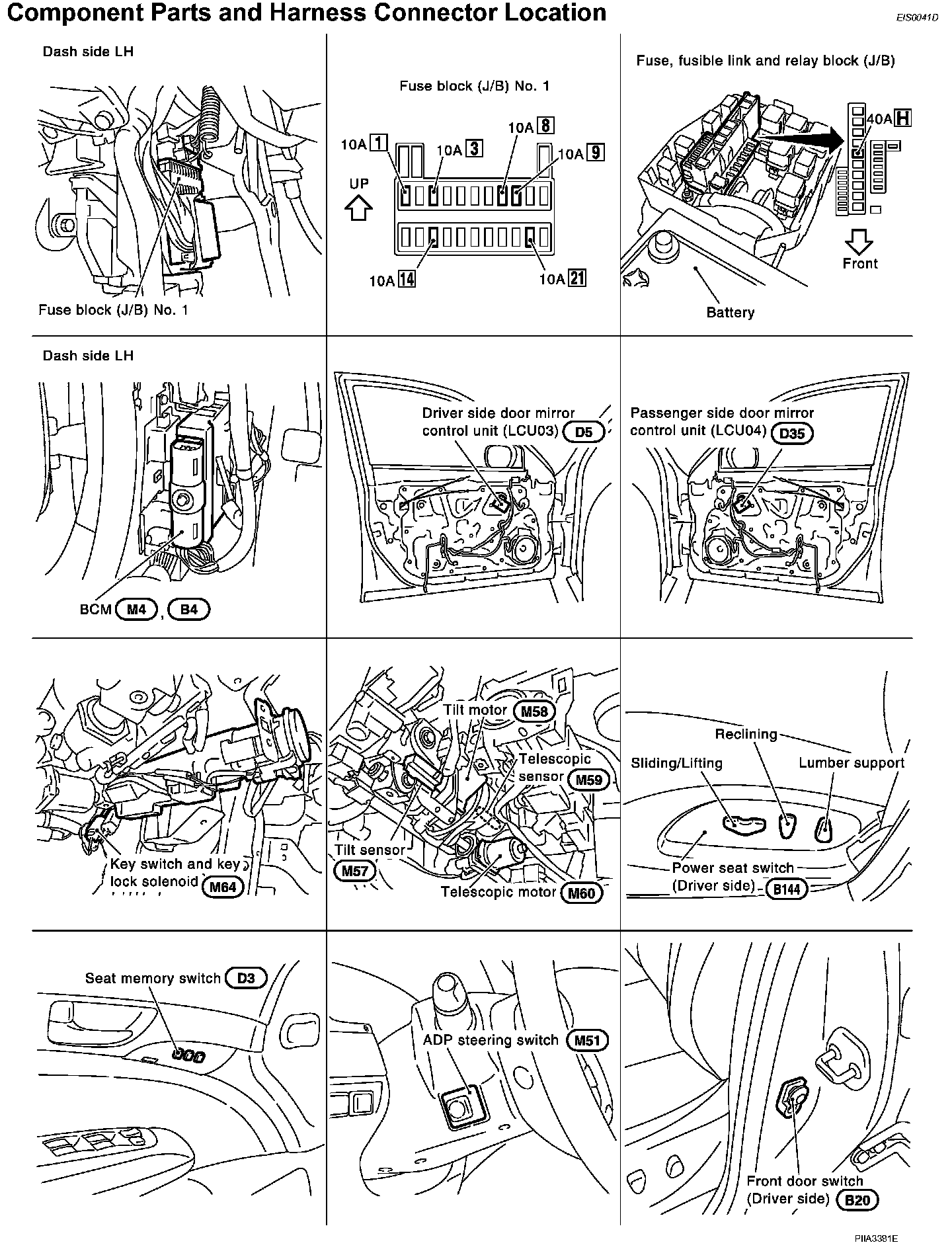 Component Parts and Harness Connector Location

EIS0041D

Dash side LH

Fuse block (J/B) No. 1

Fuse block (J/B) No. 1

10A 1

10A 3

10A 8

10A 9

UP

10A 14

10A 21

Fuse, fusible link and relay block (J/B)

40A H

Front

Battery

Dash side LH

BCM M4, B4

Driver side door mirror control unit (LCU03) D5

Passenger side door mirror control unit (LCU04) D35

Key switch and key lock solenoid M64

Tilt motor M58

Telescopic sensor M59

Tilt sensor M57

Telescopic motor M60

Reclining

Sliding/Lifting

Lumber support

Power seat switch (Driver side) B144

Seat memory switch D3

ADP steering switch M51

Front door switch (Driver side) B20

PIIA3381E