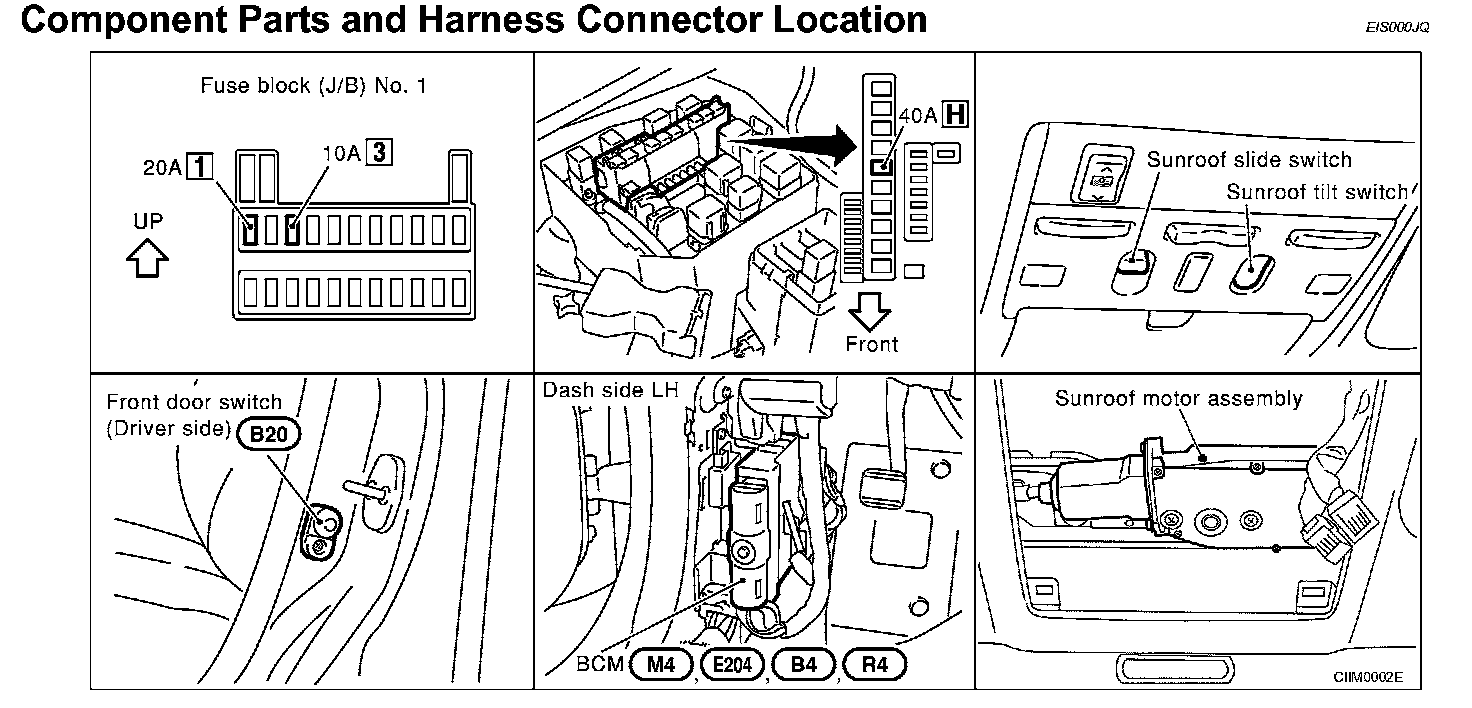 Component Parts and Harness Connector Location

EIS000JQ

Fuse block (J/B) No. 1

20A 1

10A 3

UP

40A H

Front

Sunroof slide switch

Sunroof tilt switch

Front door switch (Driver side) B20

Dash side LH

BCM M4, E204, B4, R4

Sunroof motor assembly

CIIM0002E