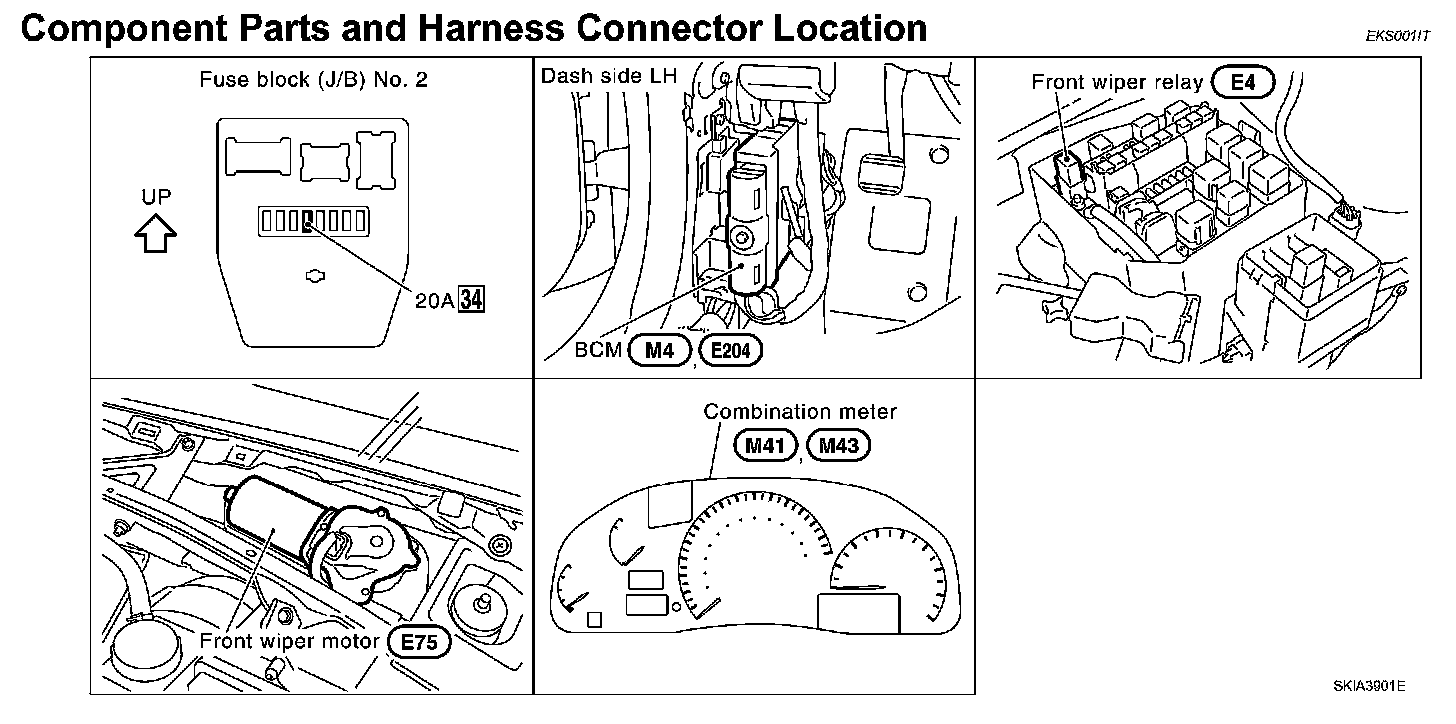 Component Parts and Harness Connector Location

EKS001IT

Fuse block (J/B) No. 2

UP

20A 34

Dash side LH

BCM M4, E204

Front wiper relay E4

Front wiper motor E75

Combination meter

M41, M43

SKIA3901E