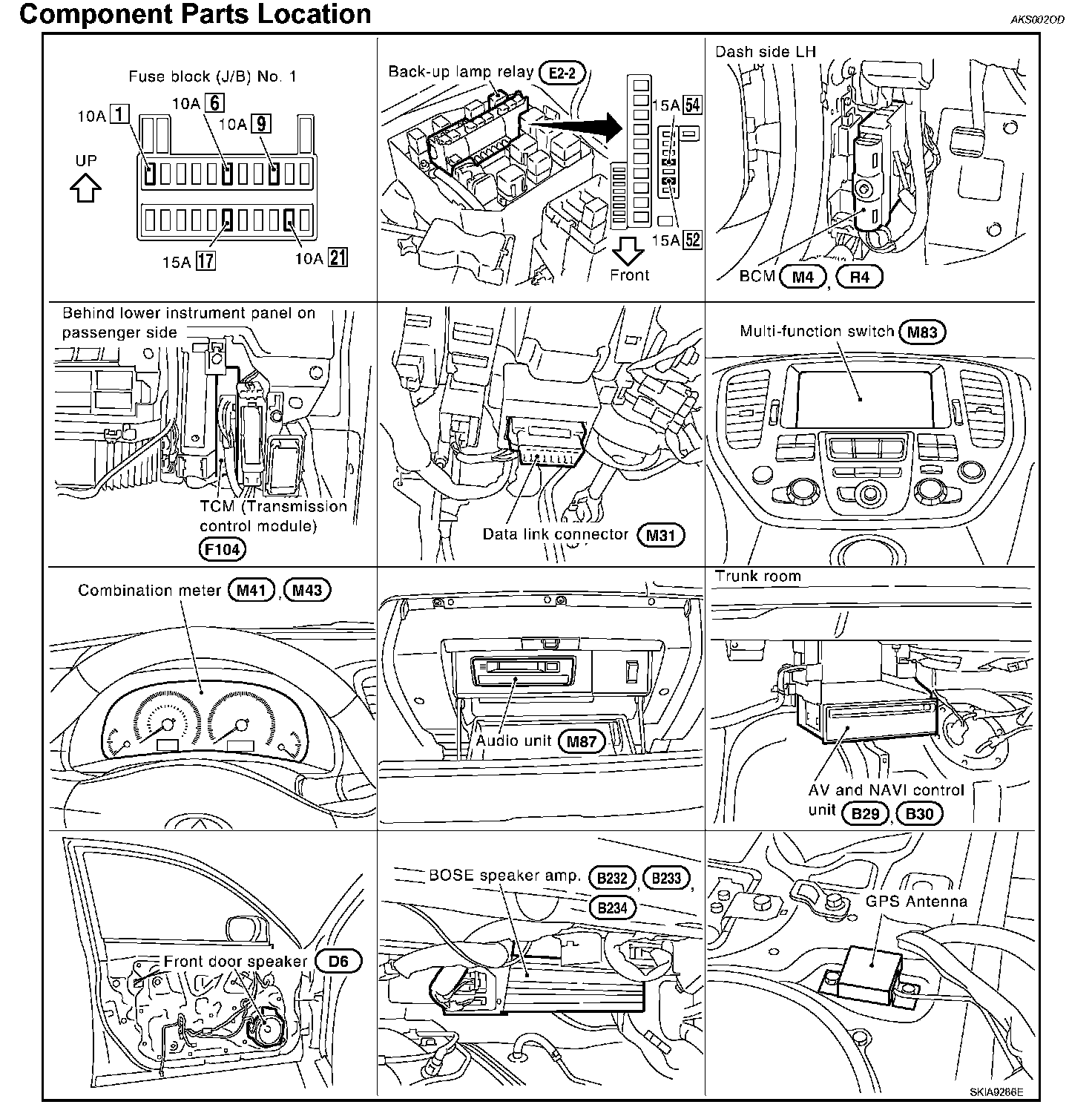 Component Parts Location

AKS002OD

Fuse block (J/B) No. 1

10A 1

10A 6

10A 9

UP

15A 17

10A 21

Back-up lamp relay E2-2

15A 54

15A 52

Front

Dash side LH

BCM M4, R4

Behind lower instrument panel on passenger side

TCM (Transmission control module)

F104

Data link connector M31

Multi-function switch M83

Combination meter M41, M43

Audio unit M87

Trunk room

AV and NAVI control unit B29, B30

Front door speaker D6

BOSE speaker amp. B232, B233, B234

GPS Antenna

SKIA9266E