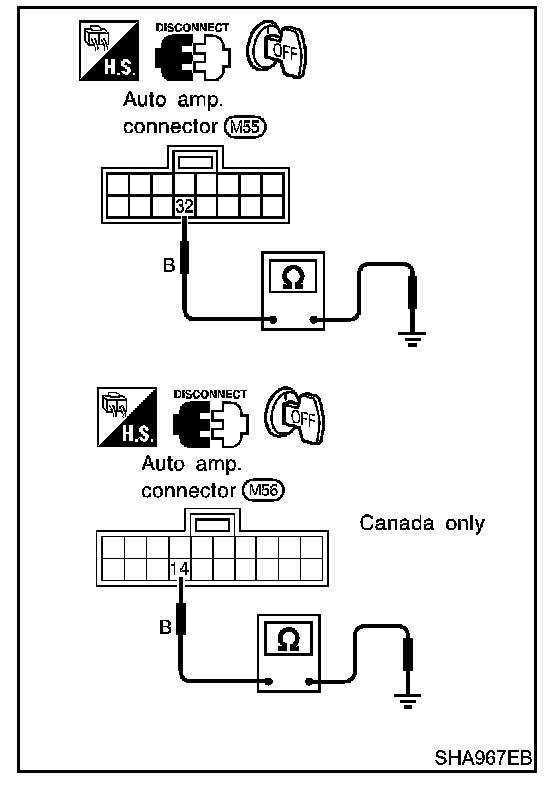 H.S. DISCONNECT OFF

Auto amp. connector M55

32

B

Ω

H.S. DISCONNECT OFF

Auto amp. connector M56

Canada only

14

B

Ω

SHA967EB