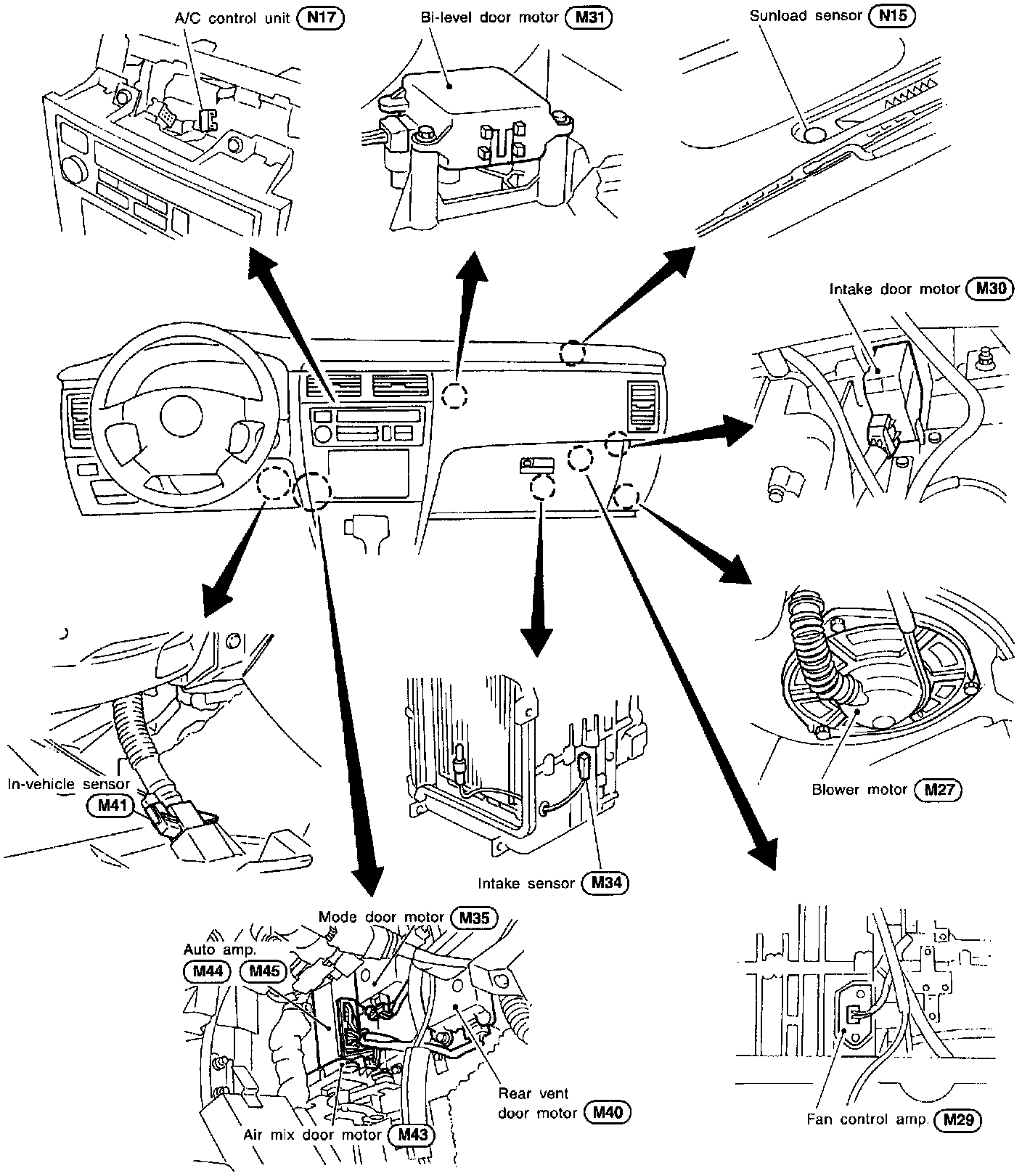 A/C control unit N17

Bi-level door motor M31

Sunload sensor N15

Intake door motor M30

In-vehicle sensor M41

Intake sensor M34

Blower motor M27

Mode door motor M35

Auto amp. M44 M45

Rear vent door motor M40

Air mix door motor M43

Fan control amp. M29