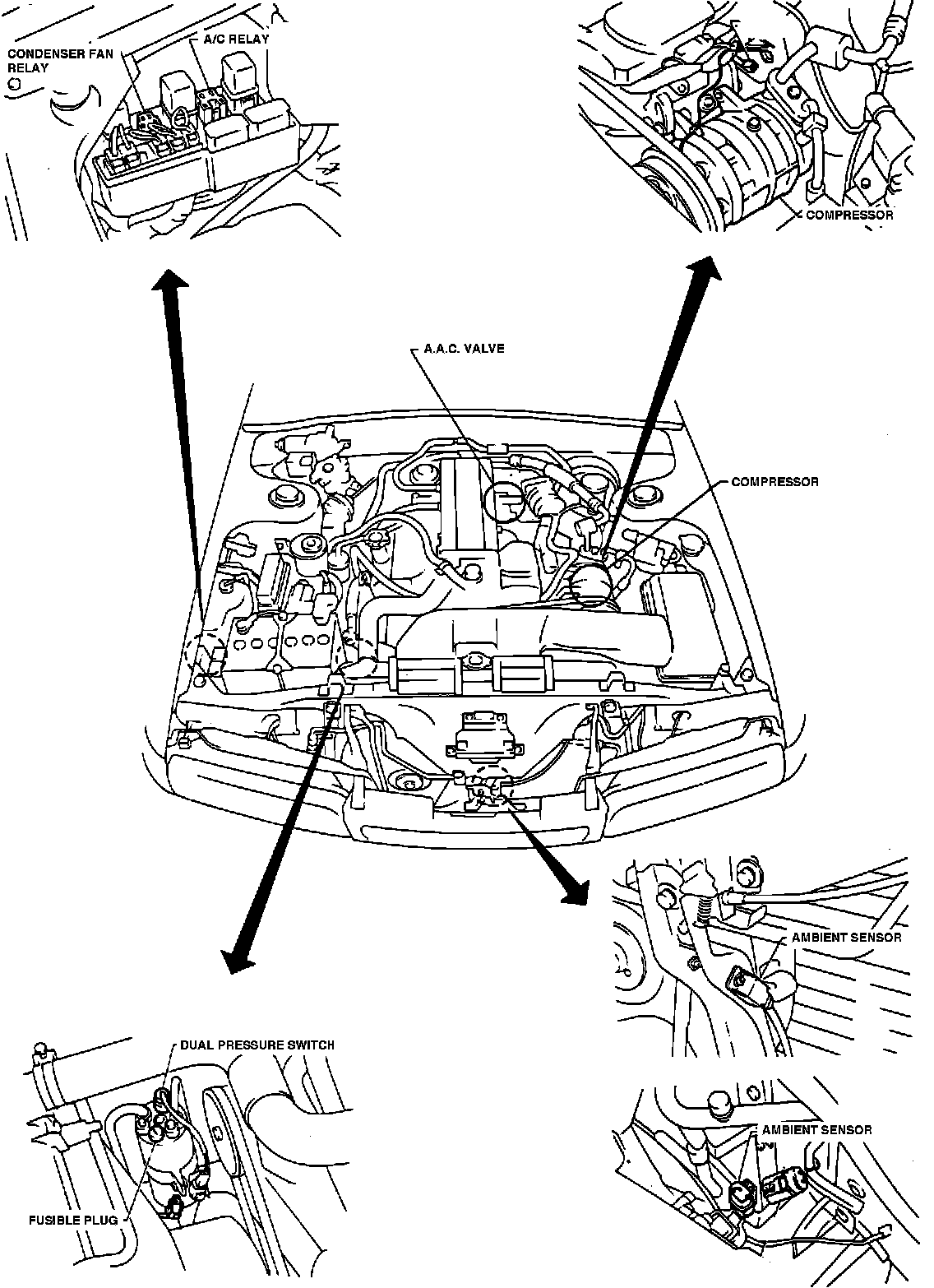 CONDENSER FAN RELAY

A/C RELAY

COMPRESSOR

A.A.C. VALVE

COMPRESSOR

AMBIENT SENSOR

DUAL PRESSURE SWITCH

FUSIBLE PLUG

AMBIENT SENSOR