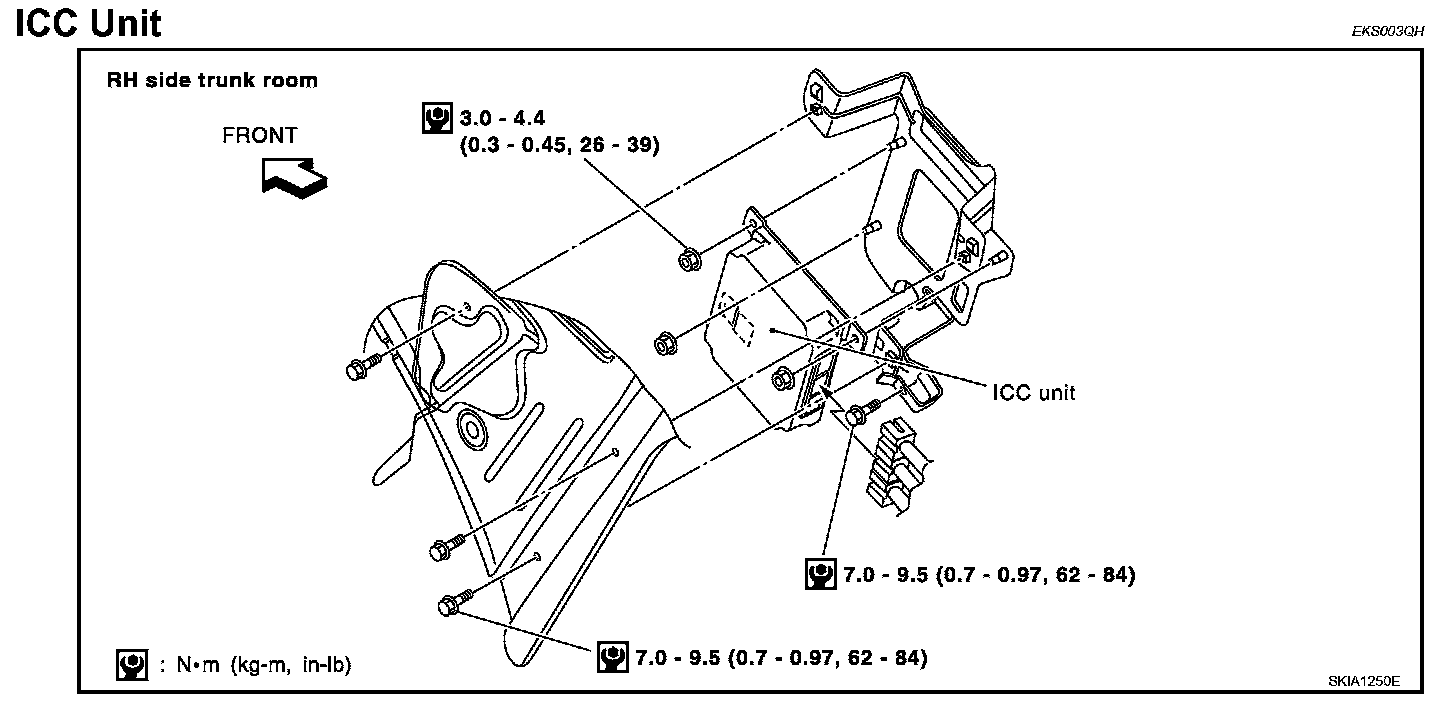 ICC Unit

EKS003QH

RH side trunk room

FRONT

3.0 - 4.4 (0.3 - 0.45, 26 - 39)

ICC unit

7.0 - 9.5 (0.7 - 0.97, 62 - 84)

7.0 - 9.5 (0.7 - 0.97, 62 - 84)

: N•m (kg-m, in-lb)

SKIA1250E