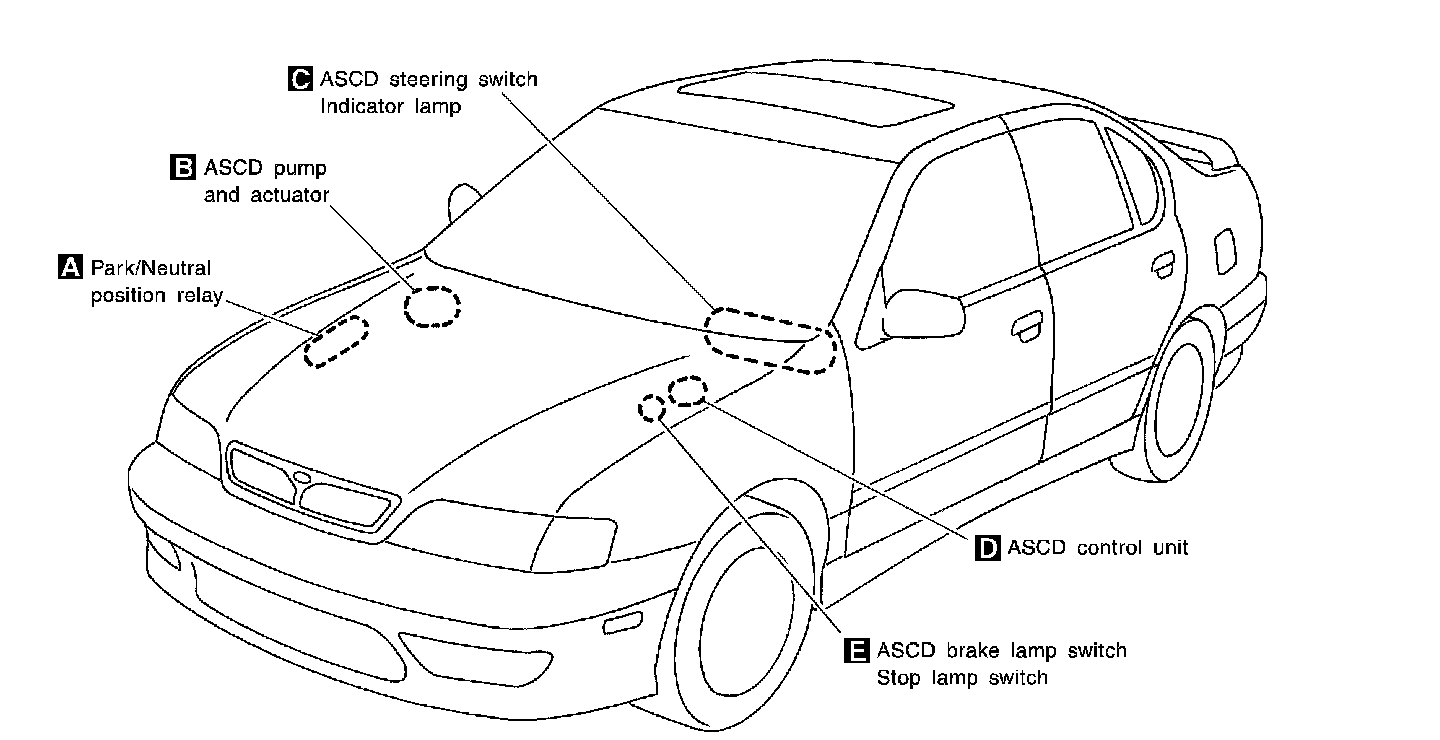 C ASCD steering switch
Indicator lamp

B ASCD pump
and actuator

A Park/Neutral
position relay

D ASCD control unit

E ASCD brake lamp switch
Stop lamp switch