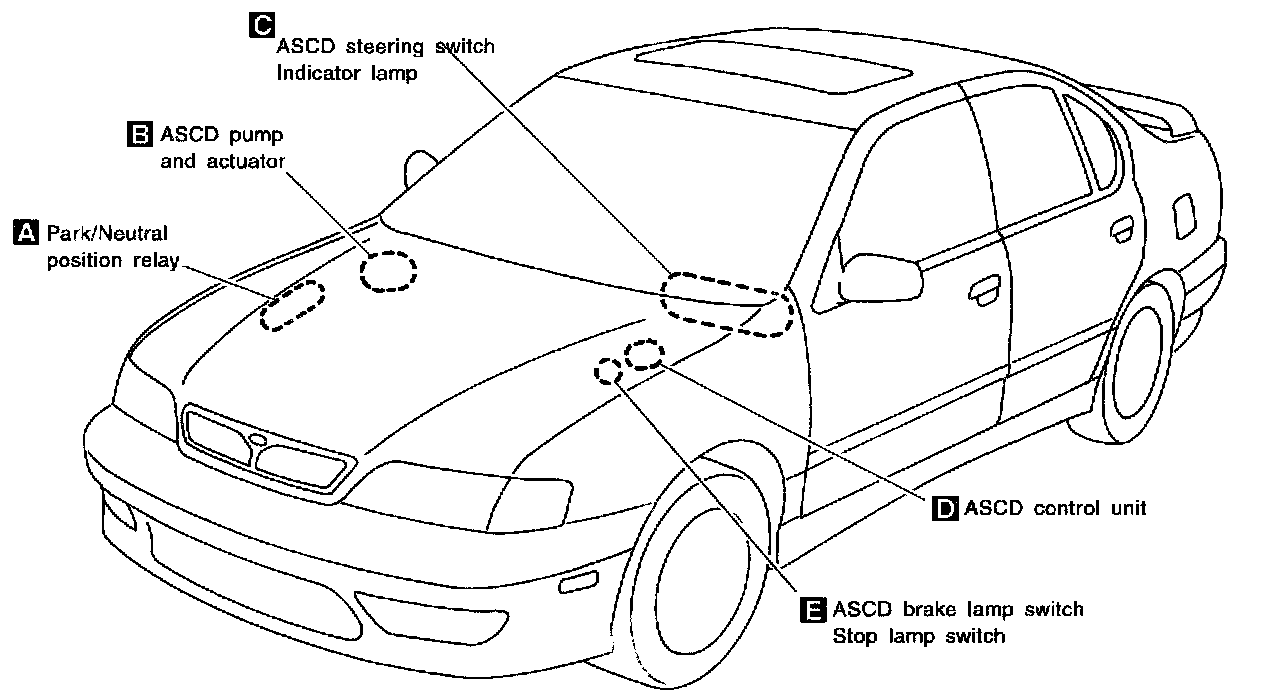 C ASCD steering switch
Indicator lamp

B ASCD pump
and actuator

A Park/Neutral
position relay

D ASCD control unit

E ASCD brake lamp switch
Stop lamp switch