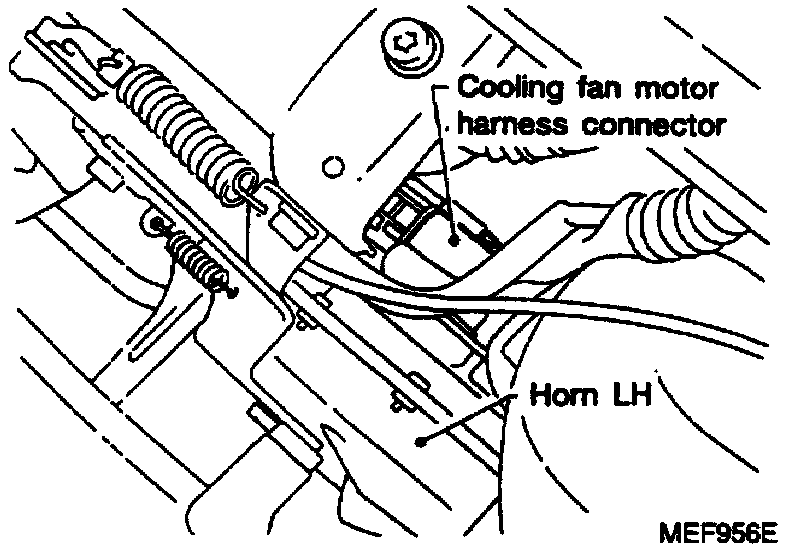 Cooling fan motor harness connector

Horn LH

MEF956E