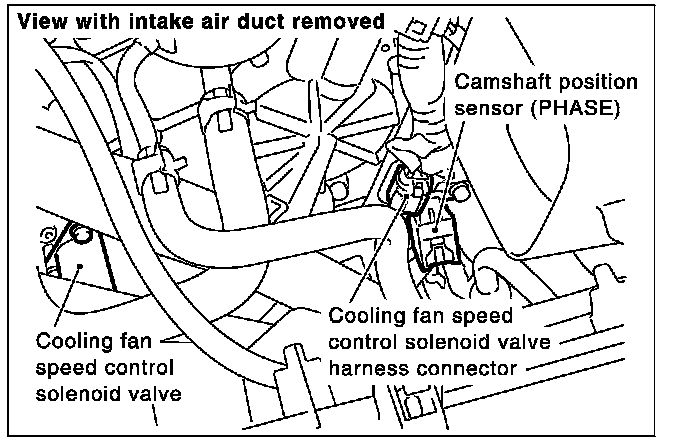 View with intake air duct removed

Camshaft position sensor (PHASE)

Cooling fan speed control solenoid valve

Cooling fan speed control solenoid valve harness connector