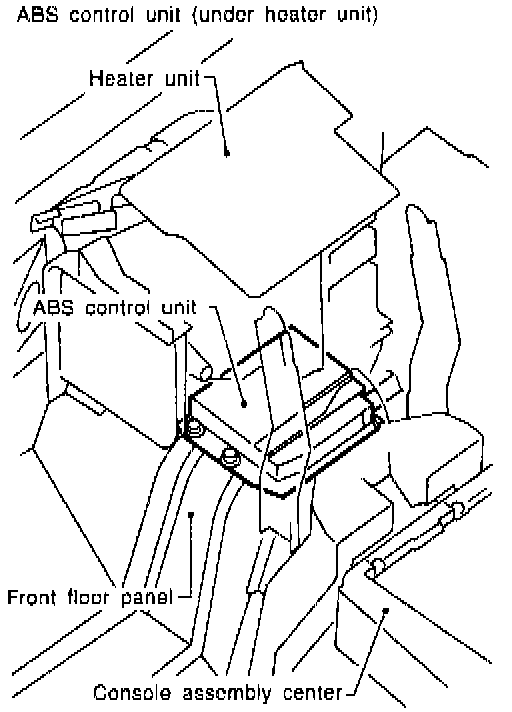 ABS control unit (under heater unit)

Heater unit

ABS control unit

Front floor panel

Console assembly center