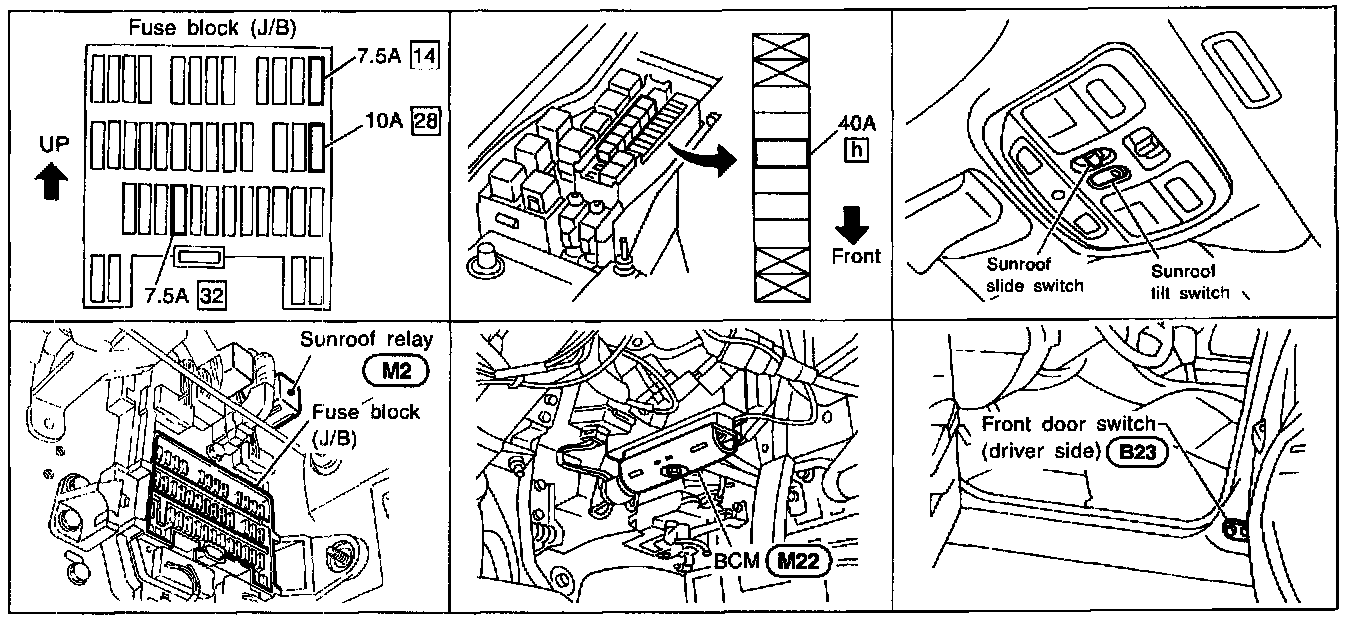 Fuse block (J/B)

7.5A 14

10A 28

UP

7.5A 32

40A
h

Front

Sunroof slide switch

Sunroof tilt switch

Sunroof relay
M2

Fuse block (J/B)

BCM M22

Front door switch (driver side) B23