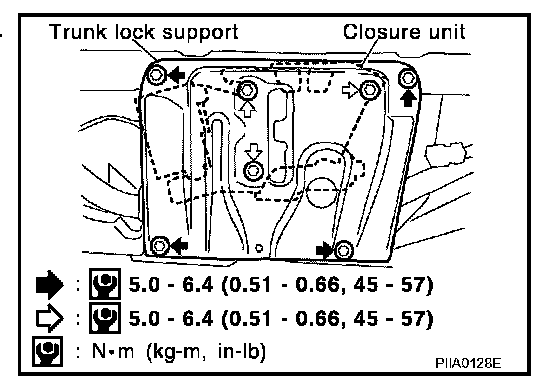 Trunk lock support

Closure unit

: 5.0 - 6.4 (0.51 - 0.66, 45 - 57)

: 5.0 - 6.4 (0.51 - 0.66, 45 - 57)

: N•m (kg-m, in-lb)

PIIA0128E