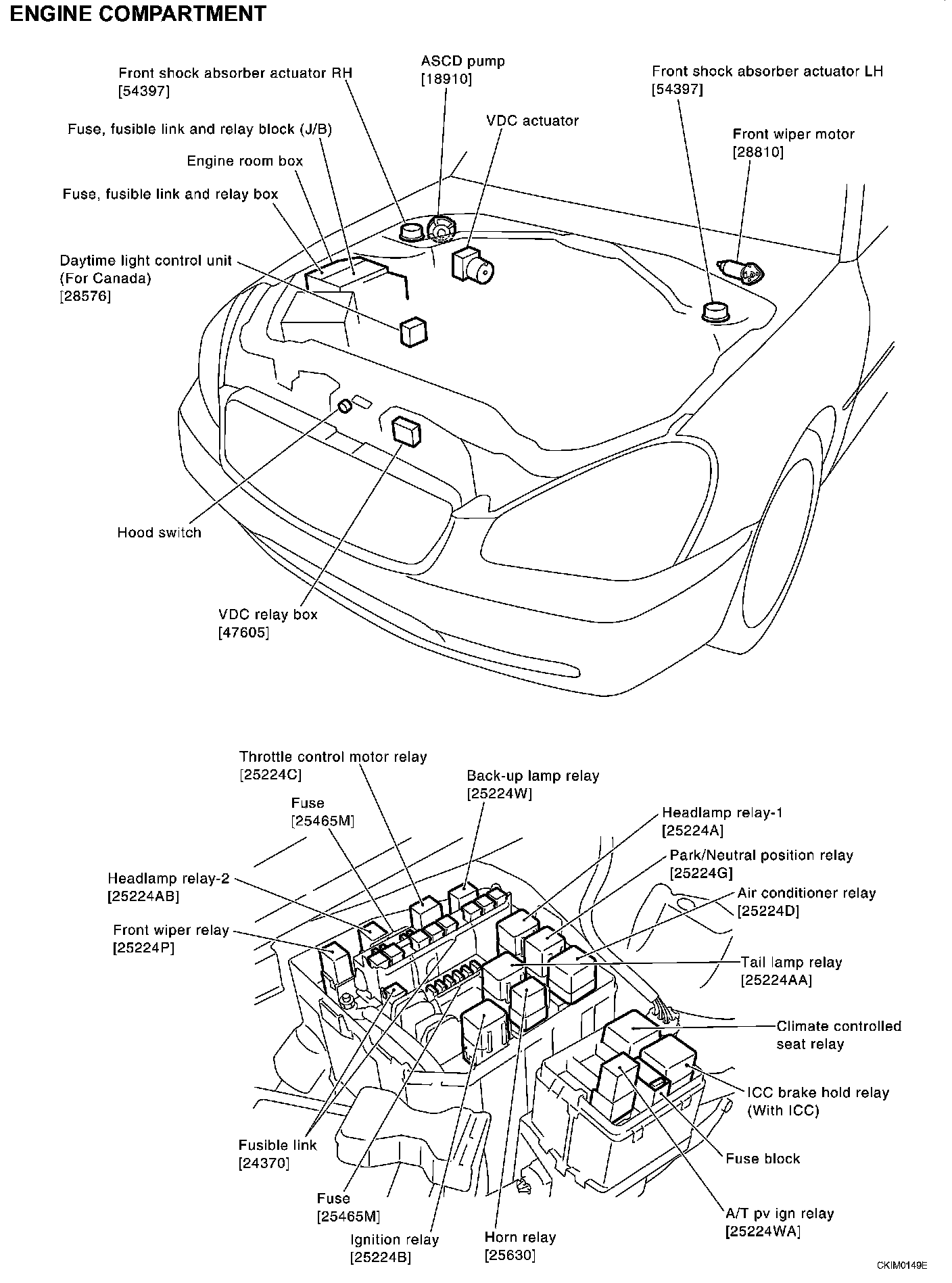 ENGINE COMPARTMENT

Front shock absorber actuator RH
[54397]

ASCD pump
[18910]

Front shock absorber actuator LH
[54397]

Fuse, fusible link and relay block (J/B)

VDC actuator

Front wiper motor
[28810]

Engine room box

Fuse, fusible link and relay box

Daytime light control unit
(For Canada)
[28576]

Hood switch

VDC relay box
[47605]

Throttle control motor relay
[25224C]

Back-up lamp relay
[25224W]

Fuse
[25465M]

Headlamp relay-1
[25224A]

Park/Neutral position relay
[25224G]

Headlamp relay-2
[25224AB]

Air conditioner relay
[25224D]

Front wiper relay
[25224P]

Tail lamp relay
[25224AA]

Climate controlled
seat relay

ICC brake hold relay
(With ICC)

Fusible link
[24370]

Fuse block

Fuse
[25465M]

A/T pv ign relay
[25224WA]

Ignition relay
[25224B]

Horn relay
[25630]

CKIM0149E