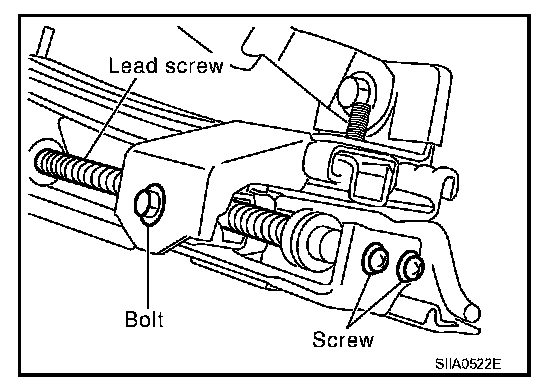 Lead screw

Bolt

Screw

SIIA0522E