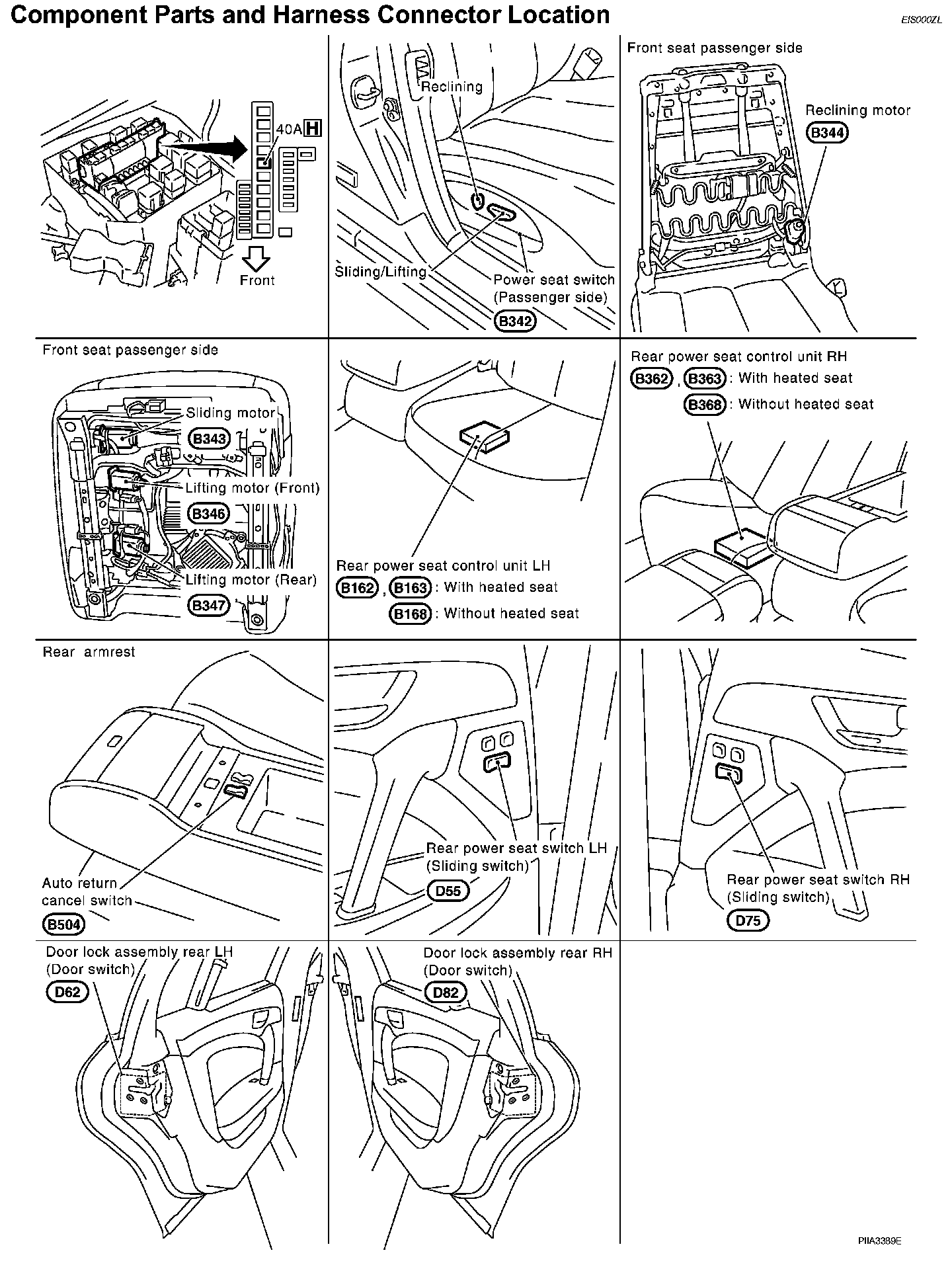 Component Parts and Harness Connector Location

EIS000ZL

40A H

Front

Reclining

Sliding/Lifting

Power seat switch (Passenger side)

B342

Front seat passenger side

Reclining motor

B344

Front seat passenger side

Sliding motor

B343

Lifting motor (Front)

B346

Lifting motor (Rear)

B347

Rear power seat control unit LH

B162 , B163 : With heated seat

B168 : Without heated seat

Rear power seat control unit RH

B362 , B363 : With heated seat

B368 : Without heated seat

Rear armrest

Auto return cancel switch

B504

Rear power seat switch LH (Sliding switch)

D55

Rear power seat switch RH (Sliding switch)

D75

Door lock assembly rear LH (Door switch)

D62

Door lock assembly rear RH (Door switch)

D82

PIIA3389E