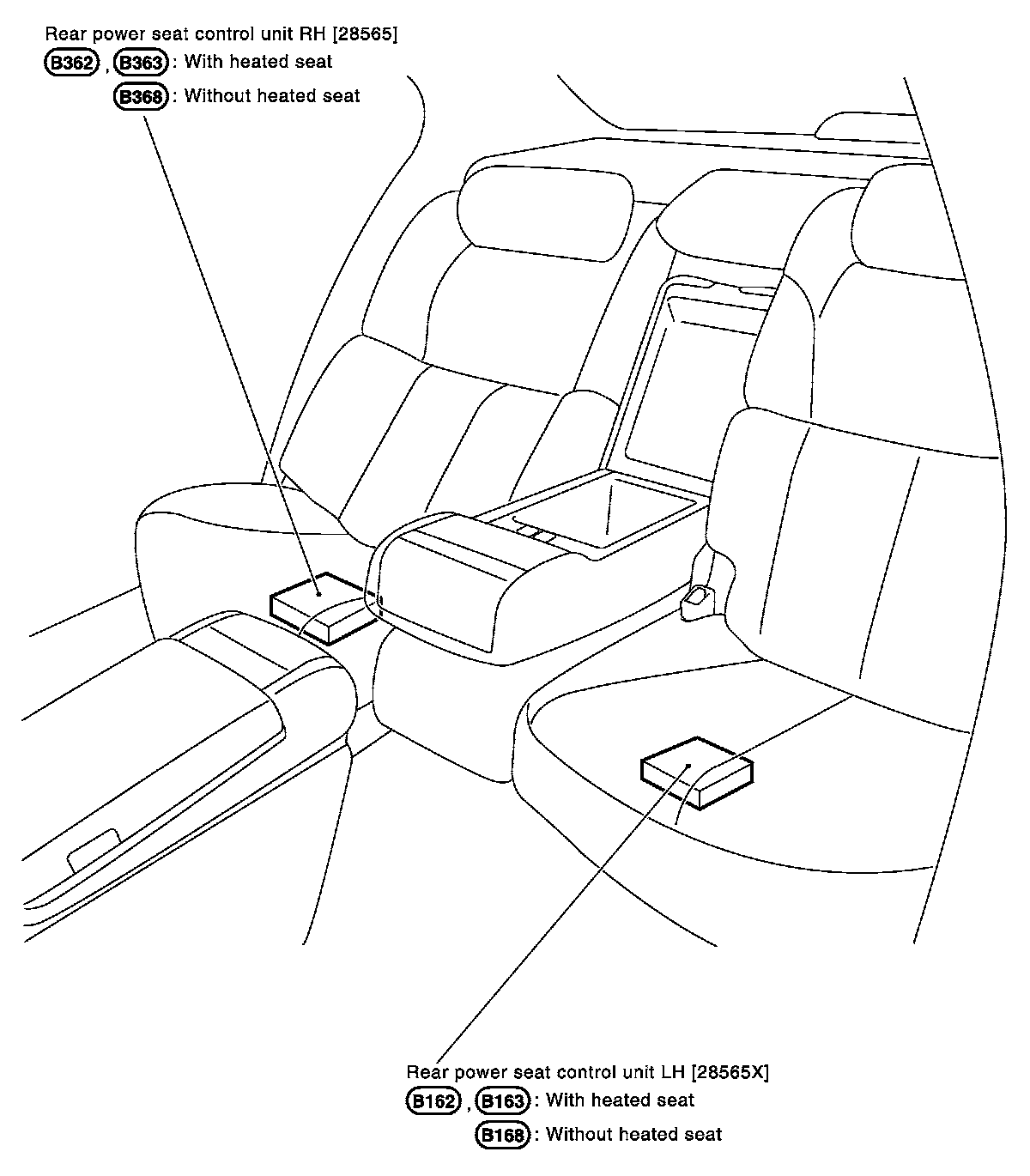 Rear power seat control unit RH [28565]
B362 , B363 : With heated seat
B368 : Without heated seat

Rear power seat control unit LH [28565X]
B162 , B163 : With heated seat
B168 : Without heated seat