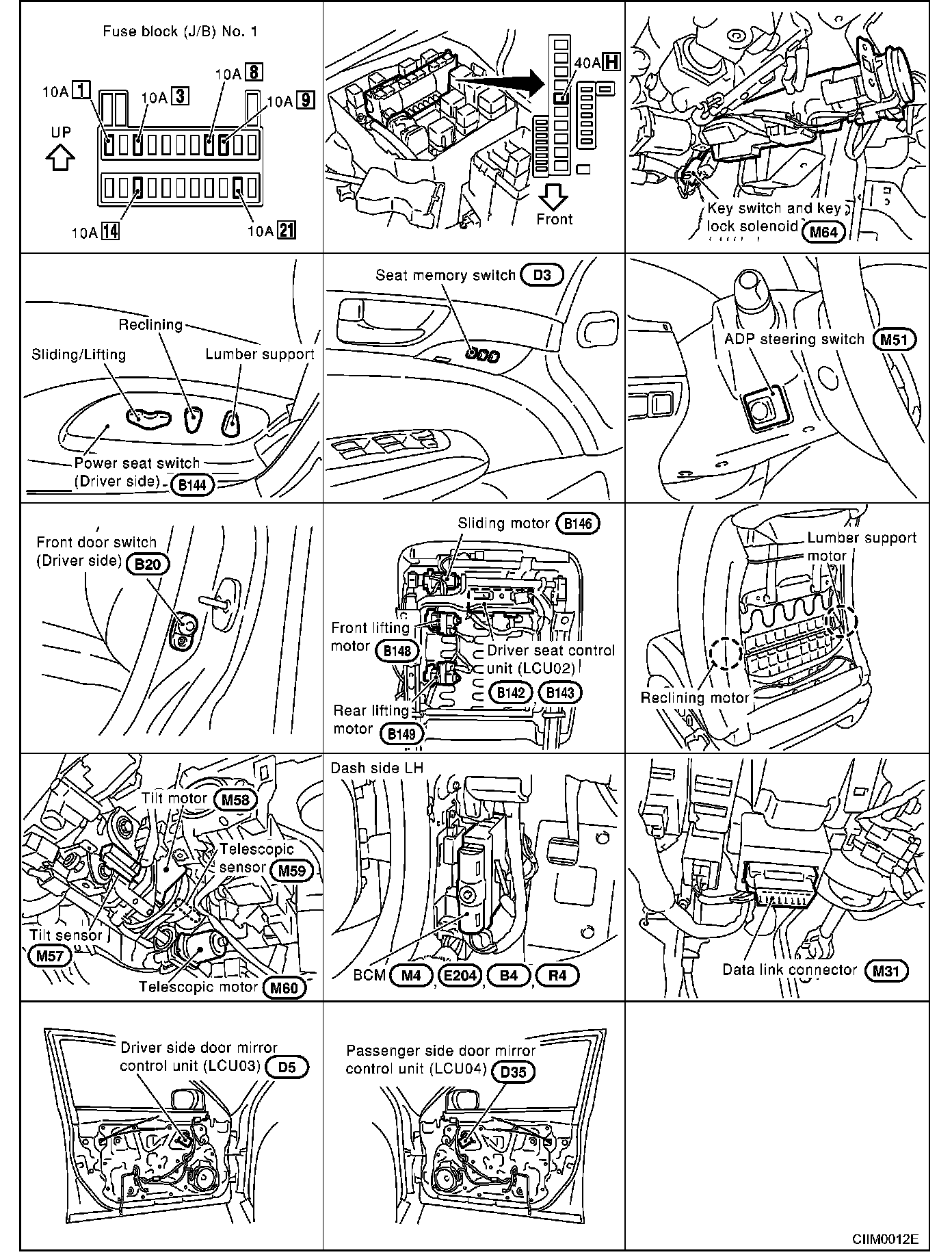 Fuse block (J/B) No. 1

10A 1
10A 3
10A 8
10A 9
UP
10A 14
10A 21

40A H
Front

Key switch and key lock solenoid M64

Reclining
Sliding/Lifting
Lumber support
Power seat switch (Driver side) B144

Seat memory switch D3

ADP steering switch M51

Front door switch (Driver side) B20

Sliding motor B146
Front lifting motor B148
Driver seat control unit (LCU02)
B142 B143
Rear lifting motor B149

Lumber support motor
Reclining motor

Tilt motor M58
Telescopic sensor M59
Tilt sensor M57
Telescopic motor M60

Dash side LH
BCM M4, E204, B4, R4

Data link connector M31

Driver side door mirror control unit (LCU03) D5

Passenger side door mirror control unit (LCU04) D35

CIIM0012E