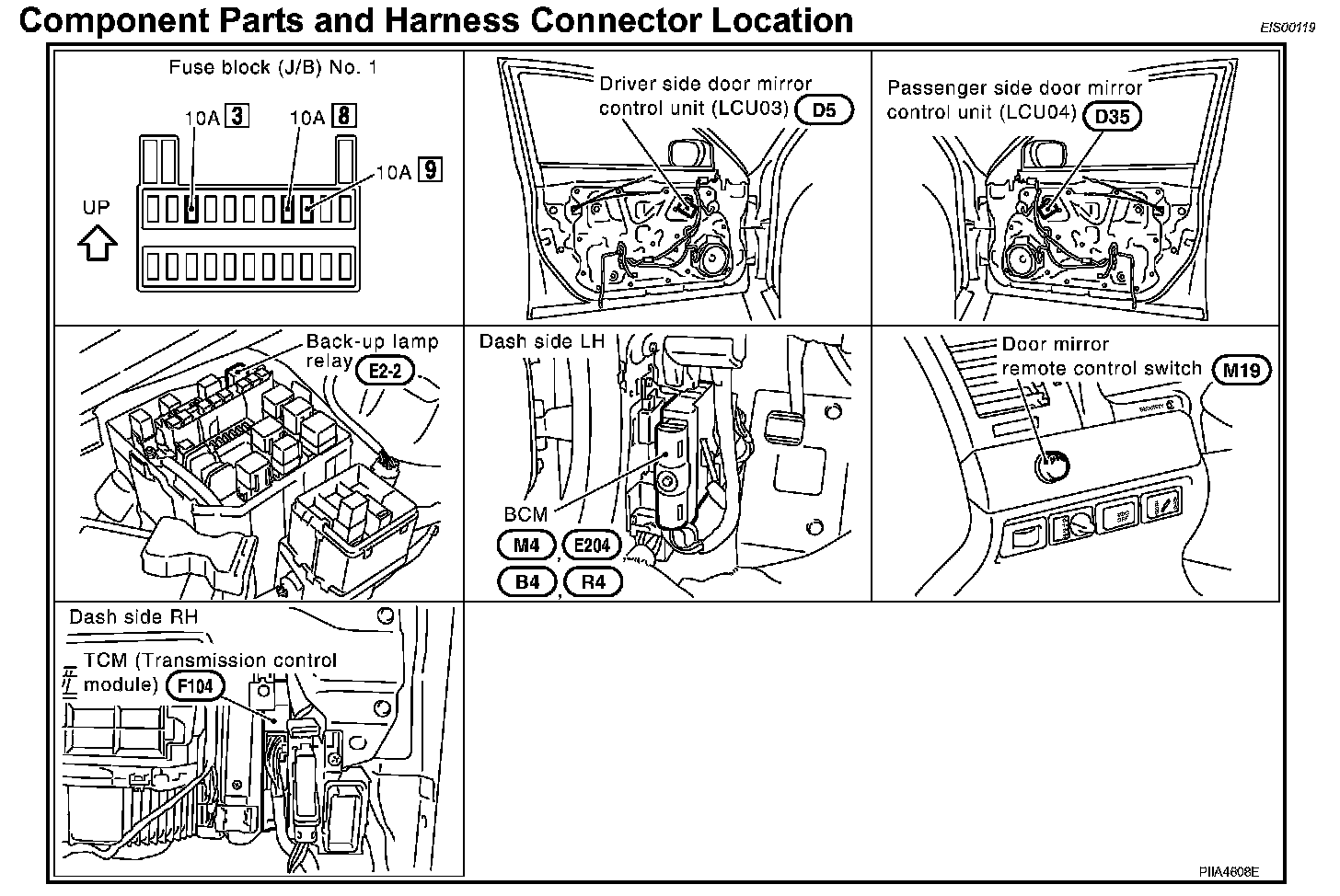 Component Parts and Harness Connector Location

EIS00119

Fuse block (J/B) No. 1

10A 3

10A 8

10A 9

UP

Driver side door mirror control unit (LCU03) D5

Passenger side door mirror control unit (LCU04) D35

Back-up lamp relay E2-2

Dash side LH

BCM

M4, E204

B4, R4

Door mirror remote control switch M19

Dash side RH

TCM (Transmission control module) F104

PIIA4608E