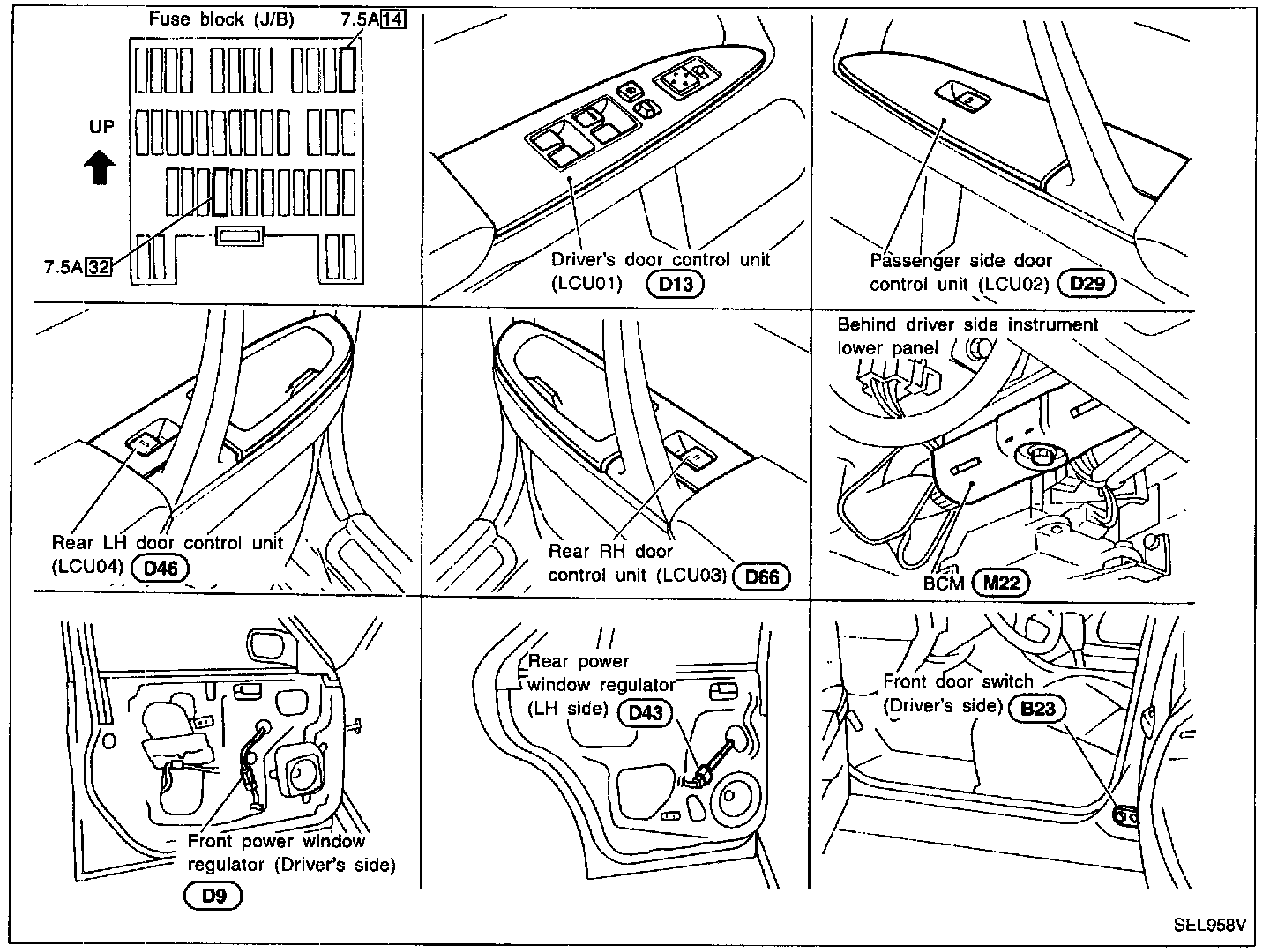 Fuse block (J/B) 7.5A 14

UP

7.5A 32

Driver's door control unit (LCU01) D13

Passenger side door control unit (LCU02) D29

Rear LH door control unit (LCU04) D46

Rear RH door control unit (LCU03) D66

Behind driver side instrument lower panel

BCM M22

Front power window regulator (Driver's side) D9

Rear power window regulator (LH side) D43

Front door switch (Driver's side) B23

SEL958V