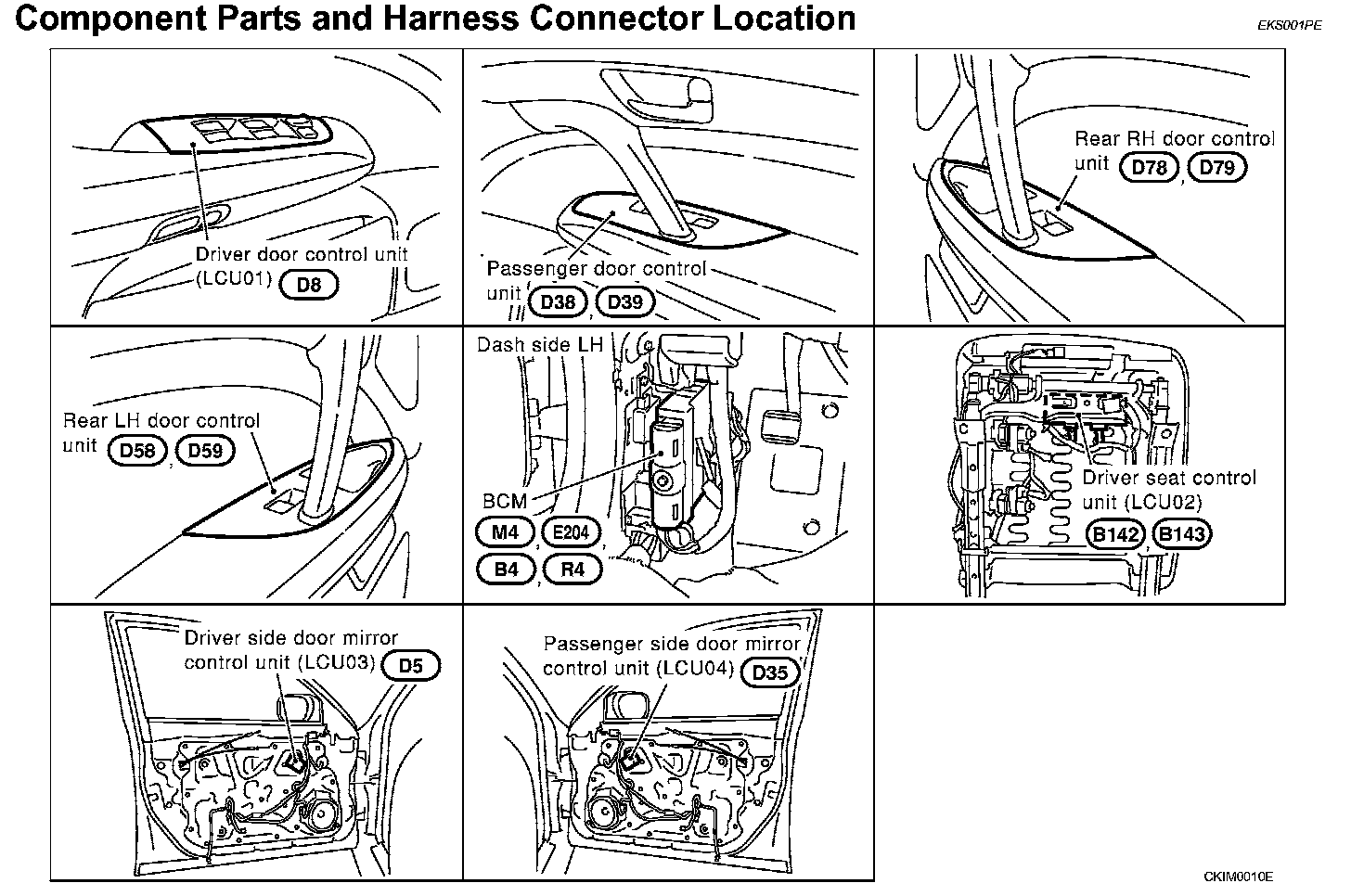 Component Parts and Harness Connector Location

EKS001PE

Driver door control unit (LCU01) D8

Passenger door control unit D38, D39

Rear RH door control unit D78, D79

Rear LH door control unit D58, D59

Dash side LH

BCM M4, E204, B4, R4

Driver seat control unit (LCU02) B142, B143

Driver side door mirror control unit (LCU03) D5

Passenger side door mirror control unit (LCU04) D35

CKIM0010E