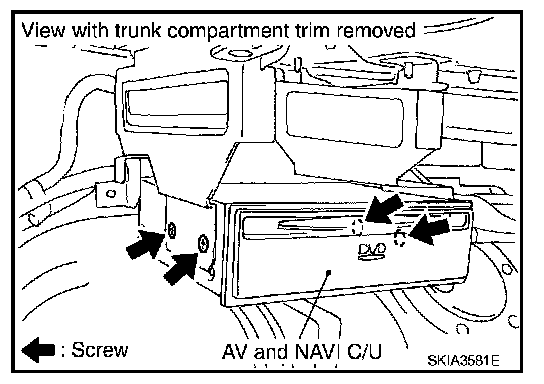 View with trunk compartment trim removed

DVD

: Screw

AV and NAVI C/U

SKIA3581E