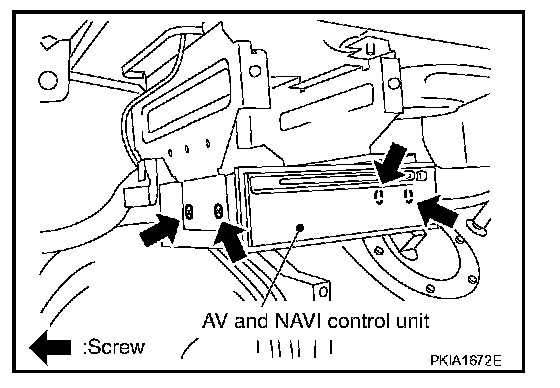 AV and NAVI control unit

:Screw

PKIA1672E