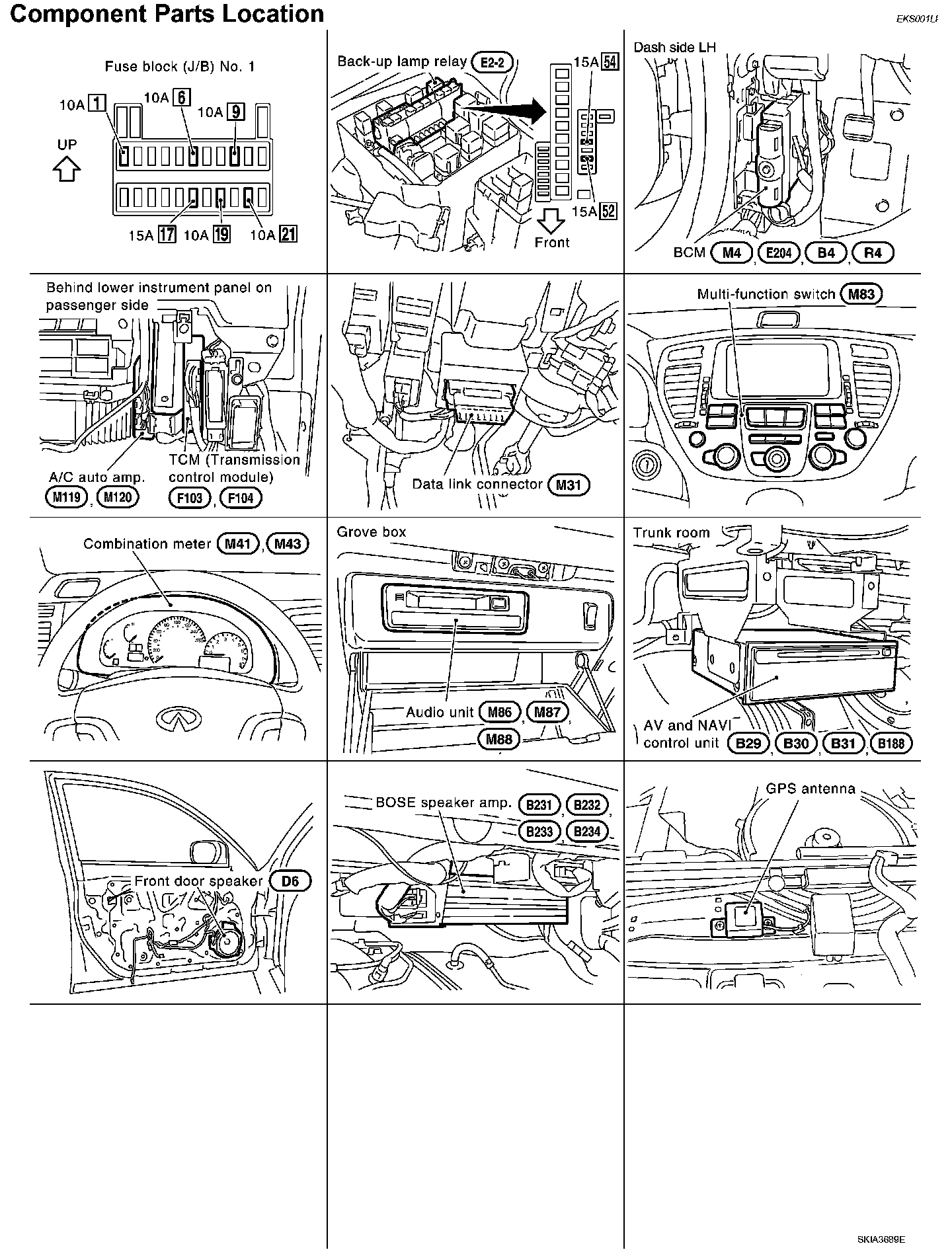 Component Parts Location

EKS001LI

Fuse block (J/B) No. 1

10A 1
10A 6
10A 9
UP
15A 17 10A 19 10A 21

Back-up lamp relay E2-2
15A 54
15A 52
Front

Dash side LH
BCM M4, E204, B4, R4

Behind lower instrument panel on passenger side
A/C auto amp. M119, M120
TCM (Transmission control module) F103, F104

Data link connector M31

Multi-function switch M83

Combination meter M41, M43

Grove box
Audio unit M86, M87, M88

Trunk room
AV and NAVI control unit B29, B30, B31, B188

Front door speaker D6

BOSE speaker amp. B231, B232, B233, B234

GPS antenna

SKIA3689E