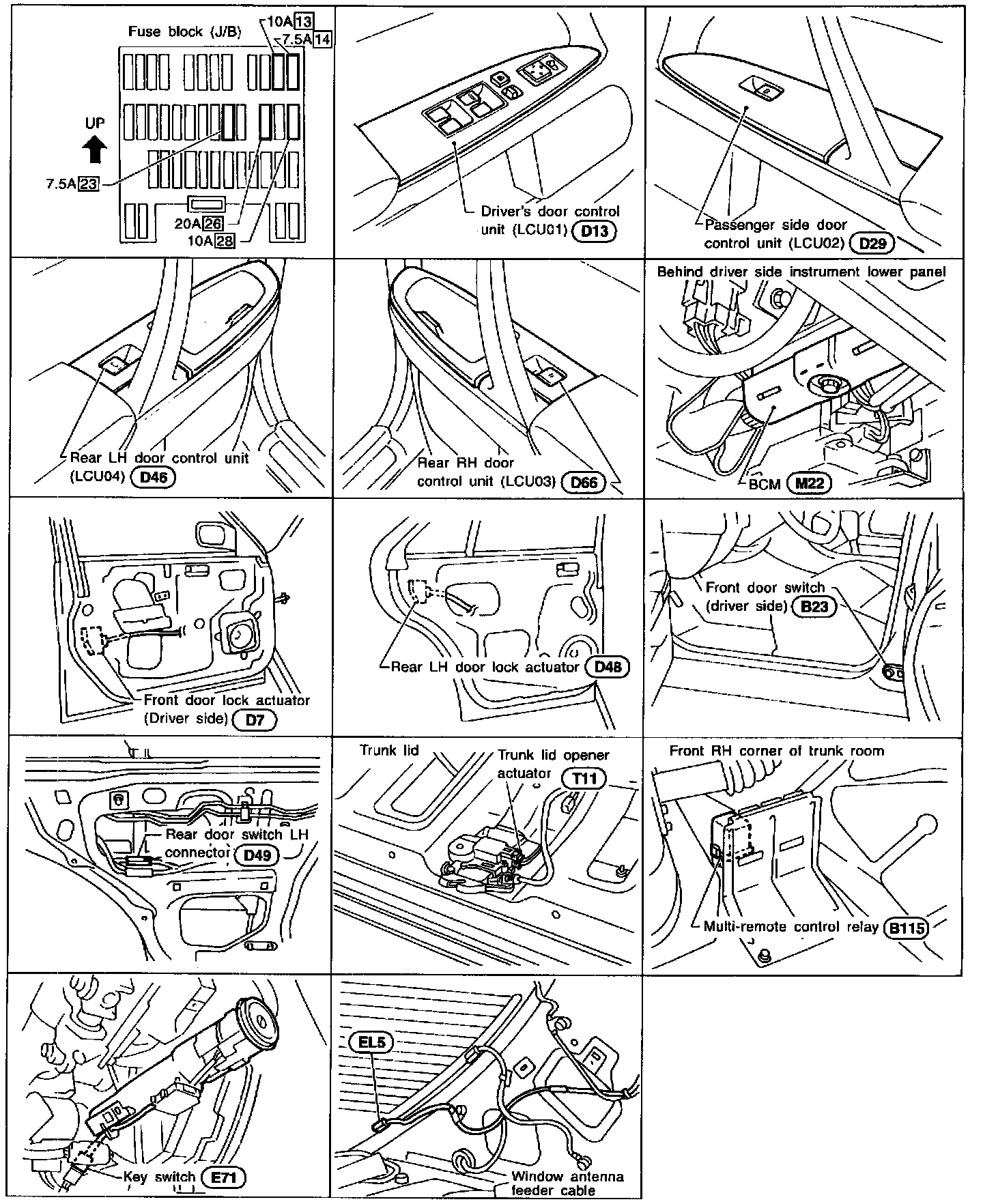 Fuse block (J/B)
10A 13
7.5A 14
UP
7.5A 23
20A 26
10A 28

Driver's door control unit (LCU01) D13

Passenger side door control unit (LCU02) D29

Rear LH door control unit (LCU04) D46

Rear RH door control unit (LCU03) D66

Behind driver side instrument lower panel
BCM M22

Front door lock actuator (Driver side) D7

Rear LH door lock actuator D48

Front door switch (driver side) B23

Rear door switch LH connector D49

Trunk lid
Trunk lid opener actuator T11

Front RH corner of trunk room
Multi-remote control relay B115

Key switch E71

EL5
Window antenna feeder cable