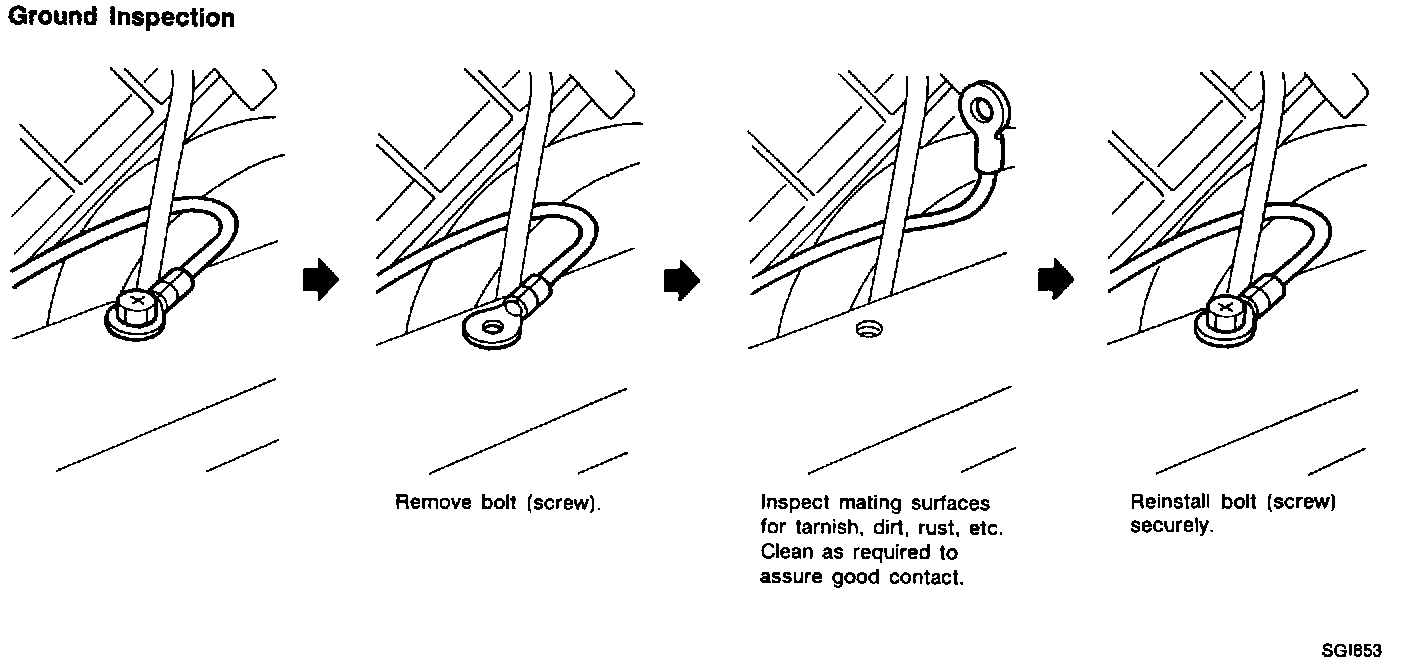 Ground Inspection

Remove bolt (screw).

Inspect mating surfaces for tarnish, dirt, rust, etc. Clean as required to assure good contact.

Reinstall bolt (screw) securely.

SGI853