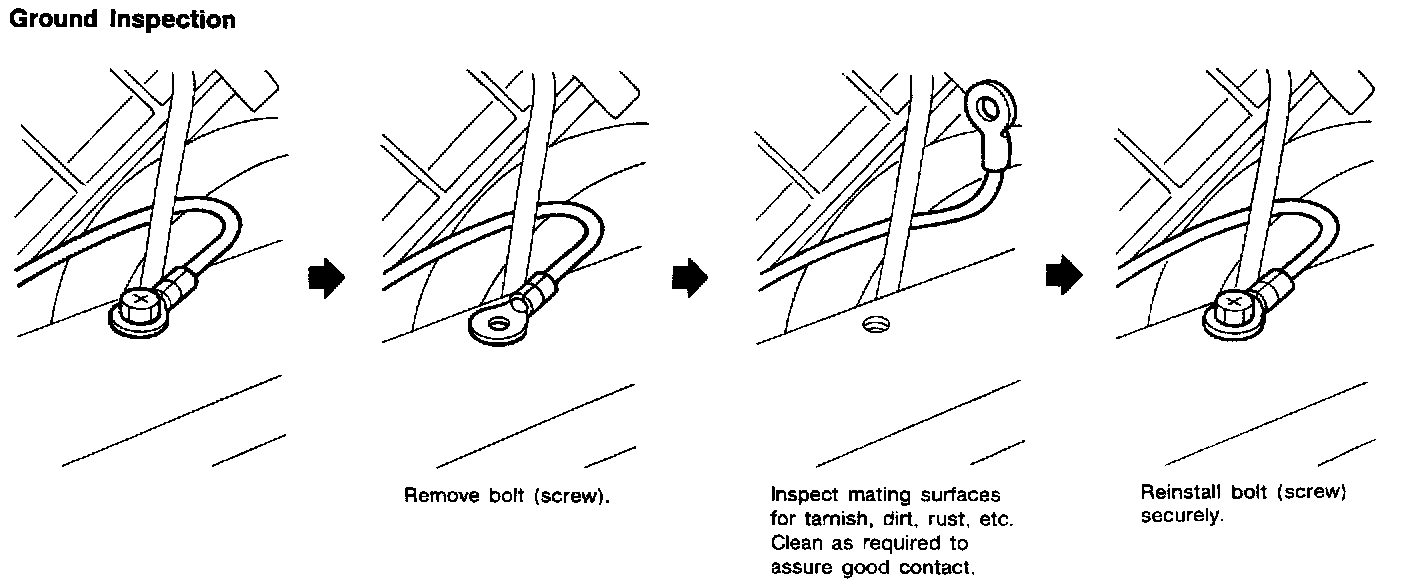 Ground Inspection

Remove bolt (screw).

Inspect mating surfaces for tarnish, dirt, rust, etc. Clean as required to assure good contact.

Reinstall bolt (screw) securely.