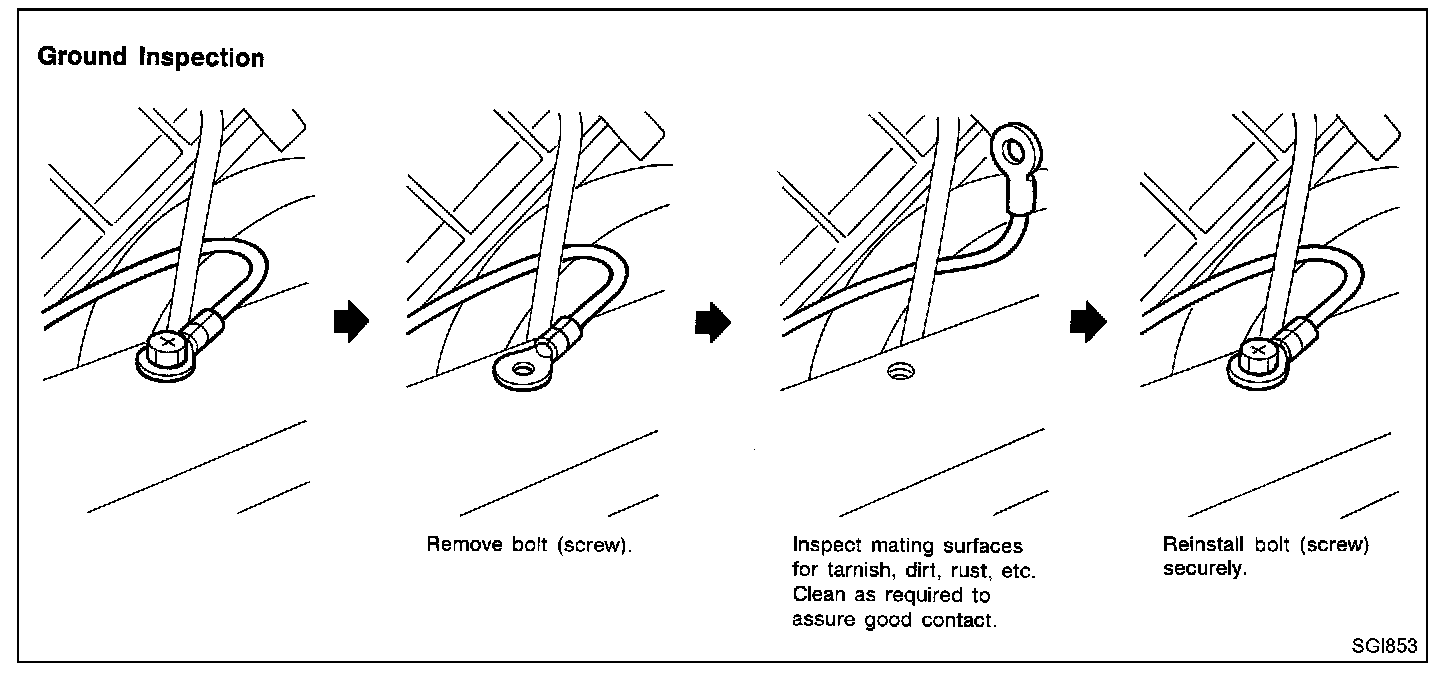 Ground Inspection

Remove bolt (screw).

Inspect mating surfaces for tarnish, dirt, rust, etc. Clean as required to assure good contact.

Reinstall bolt (screw) securely.

SGI853