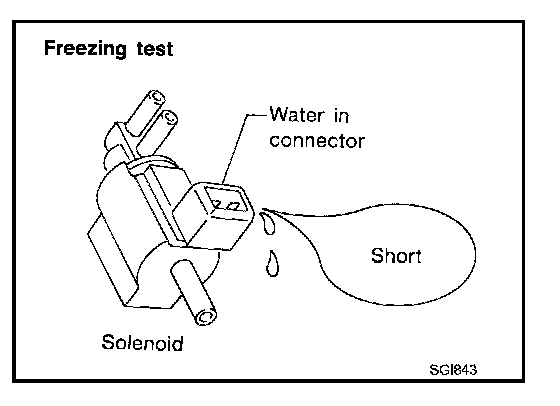 Freezing test

Water in connector

Short

Solenoid

SGI843