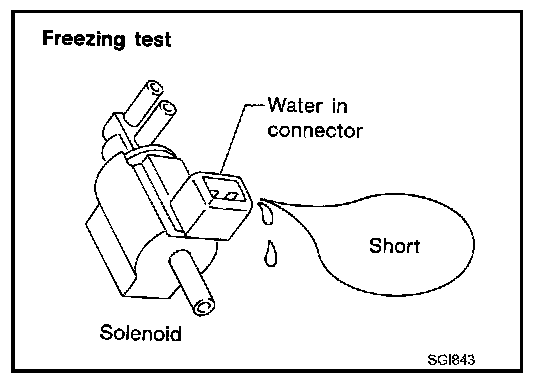 Freezing test

Water in connector

Short

Solenoid

SGI843