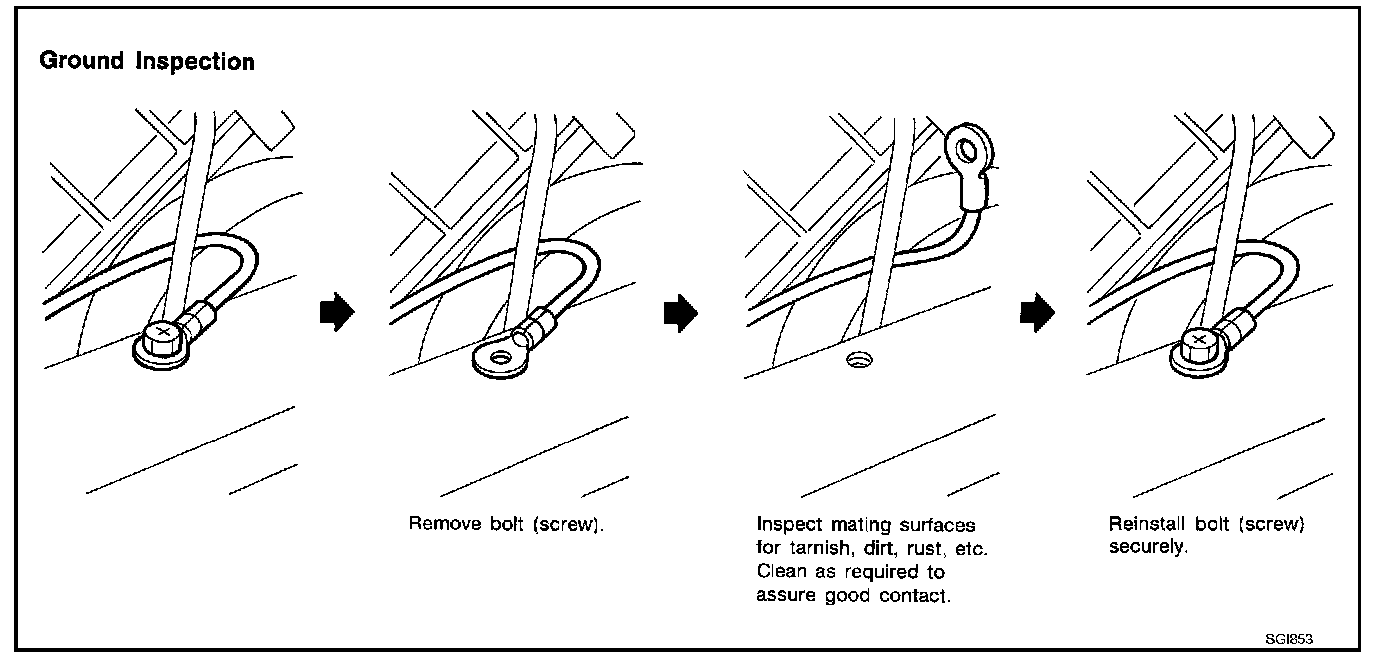 Ground Inspection

Remove bolt (screw).

Inspect mating surfaces for tarnish, dirt, rust, etc. Clean as required to assure good contact.

Reinstall bolt (screw) securely.

SGI853