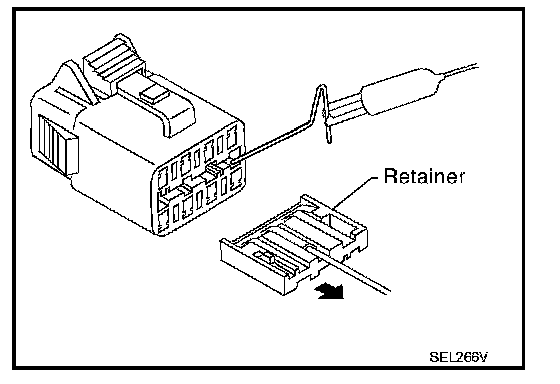 Retainer

SEL266V