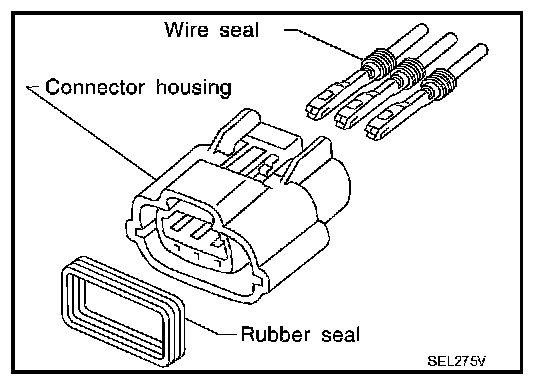 Wire seal

Connector housing

Rubber seal

SEL275V