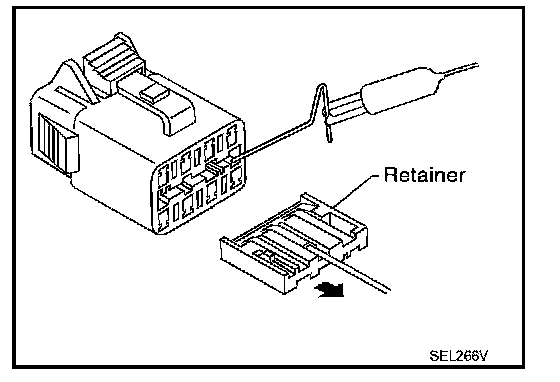 Retainer

SEL266V