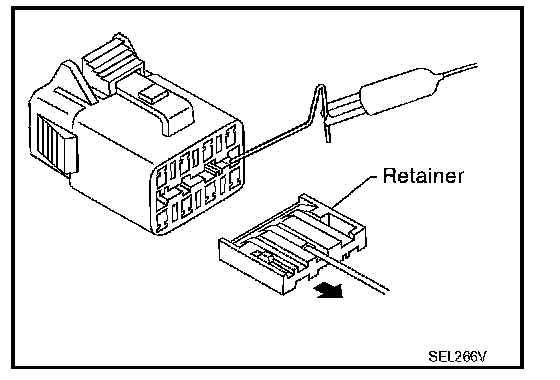 Retainer

SEL266V