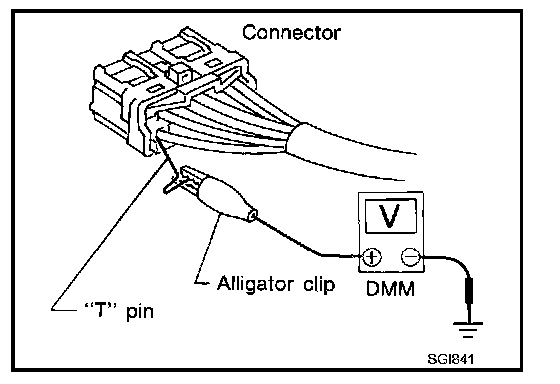 Connector

V

+ −

Alligator clip

DMM

"T" pin

SGI841