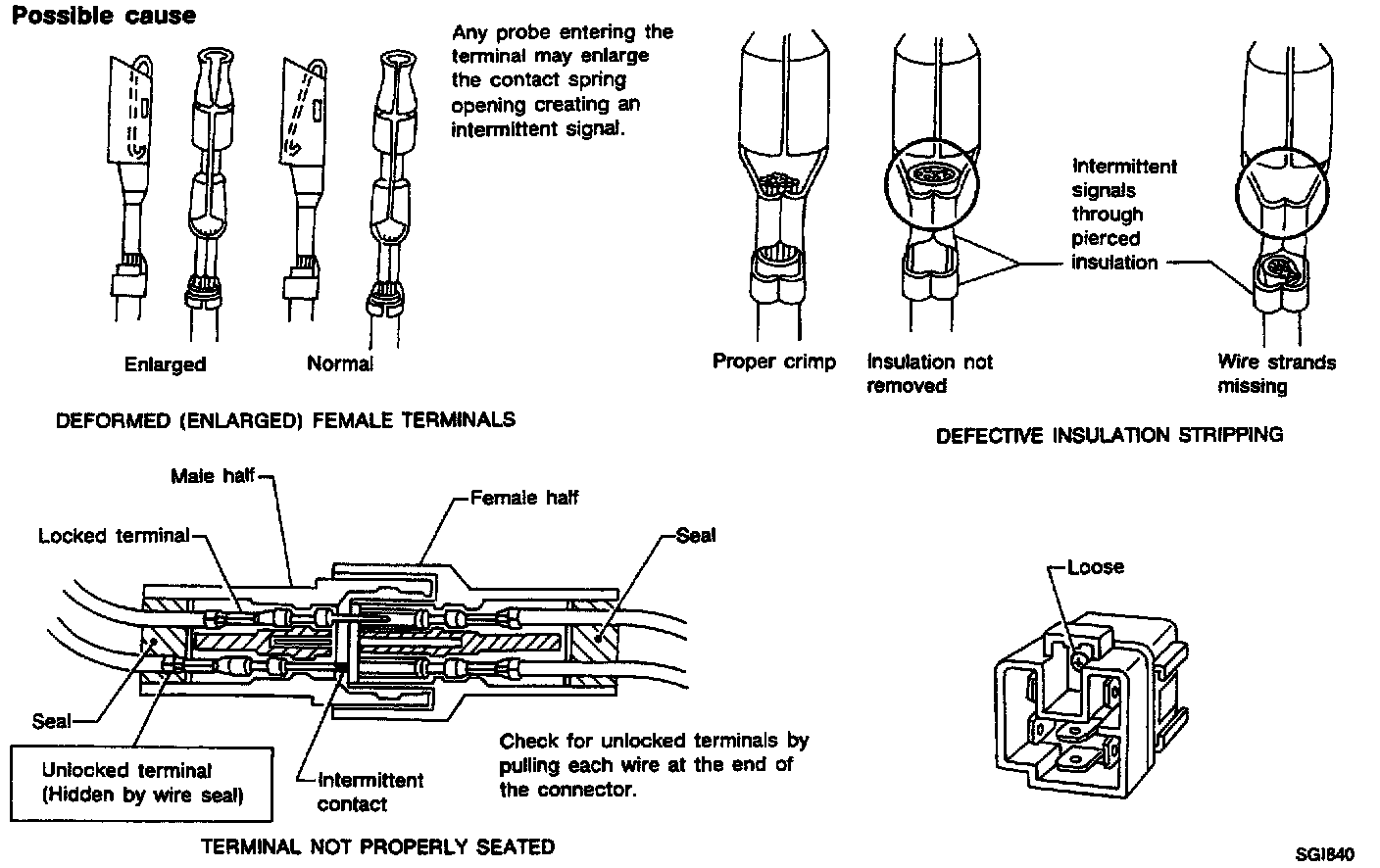 Possible cause

Any probe entering the terminal may enlarge the contact spring opening creating an intermittent signal.

Enlarged

Normal

DEFORMED (ENLARGED) FEMALE TERMINALS

Intermittent signals through pierced insulation

Proper crimp

Insulation not removed

Wire strands missing

DEFECTIVE INSULATION STRIPPING

Male half

Female half

Locked terminal

Seal

Seal

Unlocked terminal (Hidden by wire seal)

Intermittent contact

Check for unlocked terminals by pulling each wire at the end of the connector.

TERMINAL NOT PROPERLY SEATED

Loose

SGI840