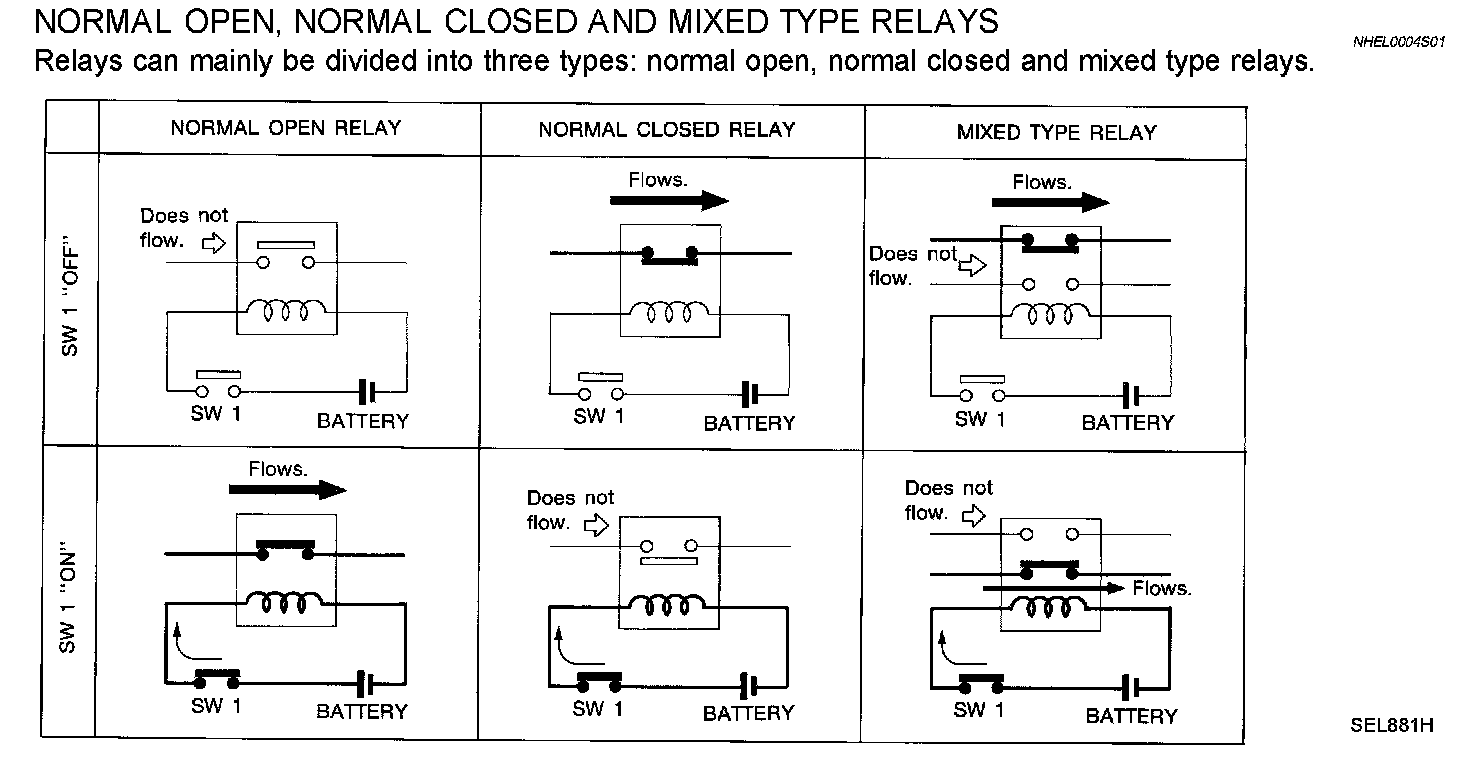 NORMAL OPEN, NORMAL CLOSED AND MIXED TYPE RELAYS

NHEL0004S01

Relays can mainly be divided into three types: normal open, normal closed and mixed type relays.

| | NORMAL OPEN RELAY | NORMAL CLOSED RELAY | MIXED TYPE RELAY |
|---|---|---|---|
| SW 1 "OFF" | Does not flow. SW 1 BATTERY | Flows. SW 1 BATTERY | Flows. Does not flow. SW 1 BATTERY |
| SW 1 "ON" | Flows. SW 1 BATTERY | Does not flow. SW 1 BATTERY | Does not flow. Flows. SW 1 BATTERY |

SEL881H