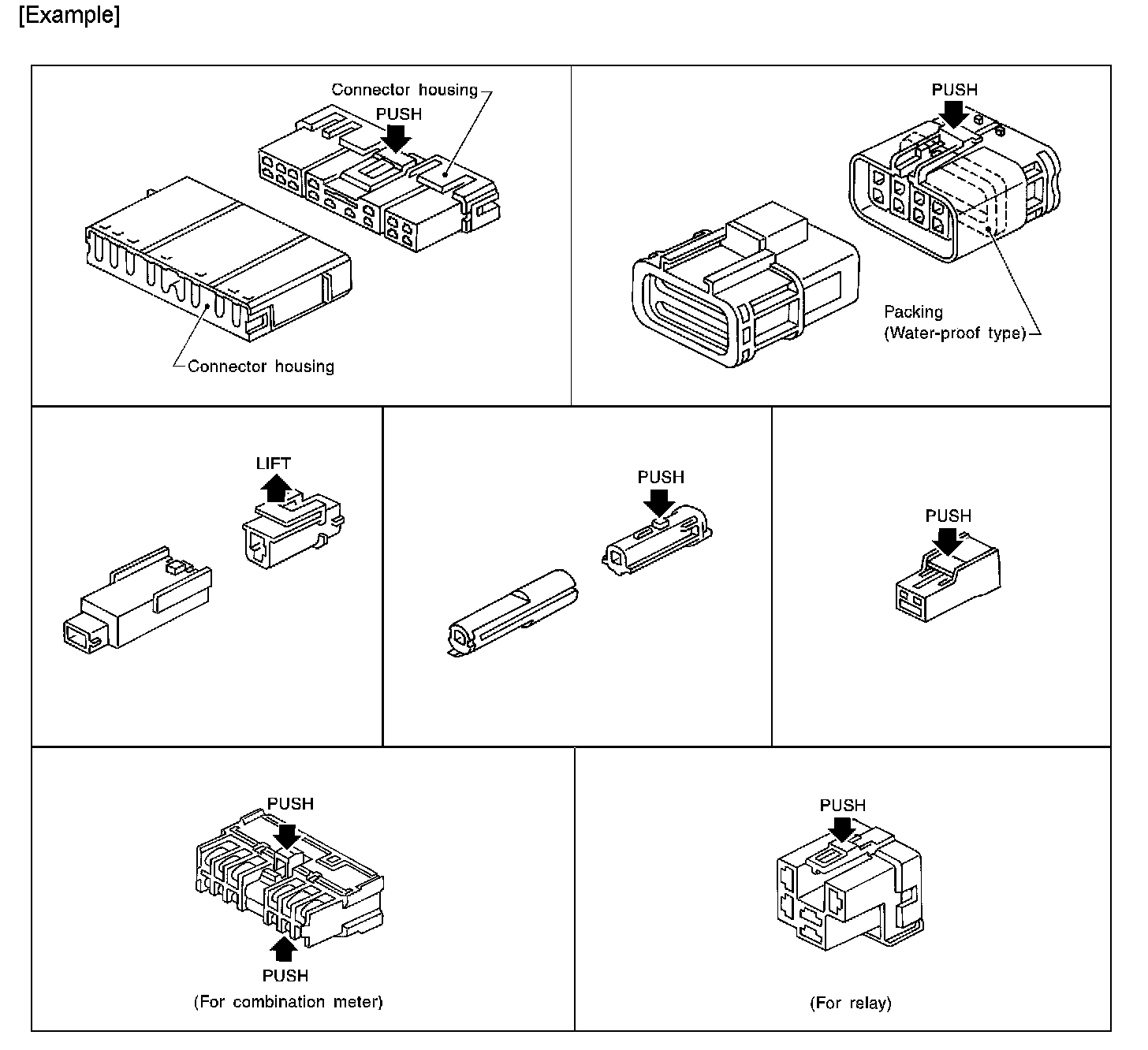 [Example]

Connector housing
PUSH
Connector housing

PUSH
Packing
(Water-proof type)

LIFT

PUSH

PUSH

PUSH
PUSH
(For combination meter)

PUSH
(For relay)