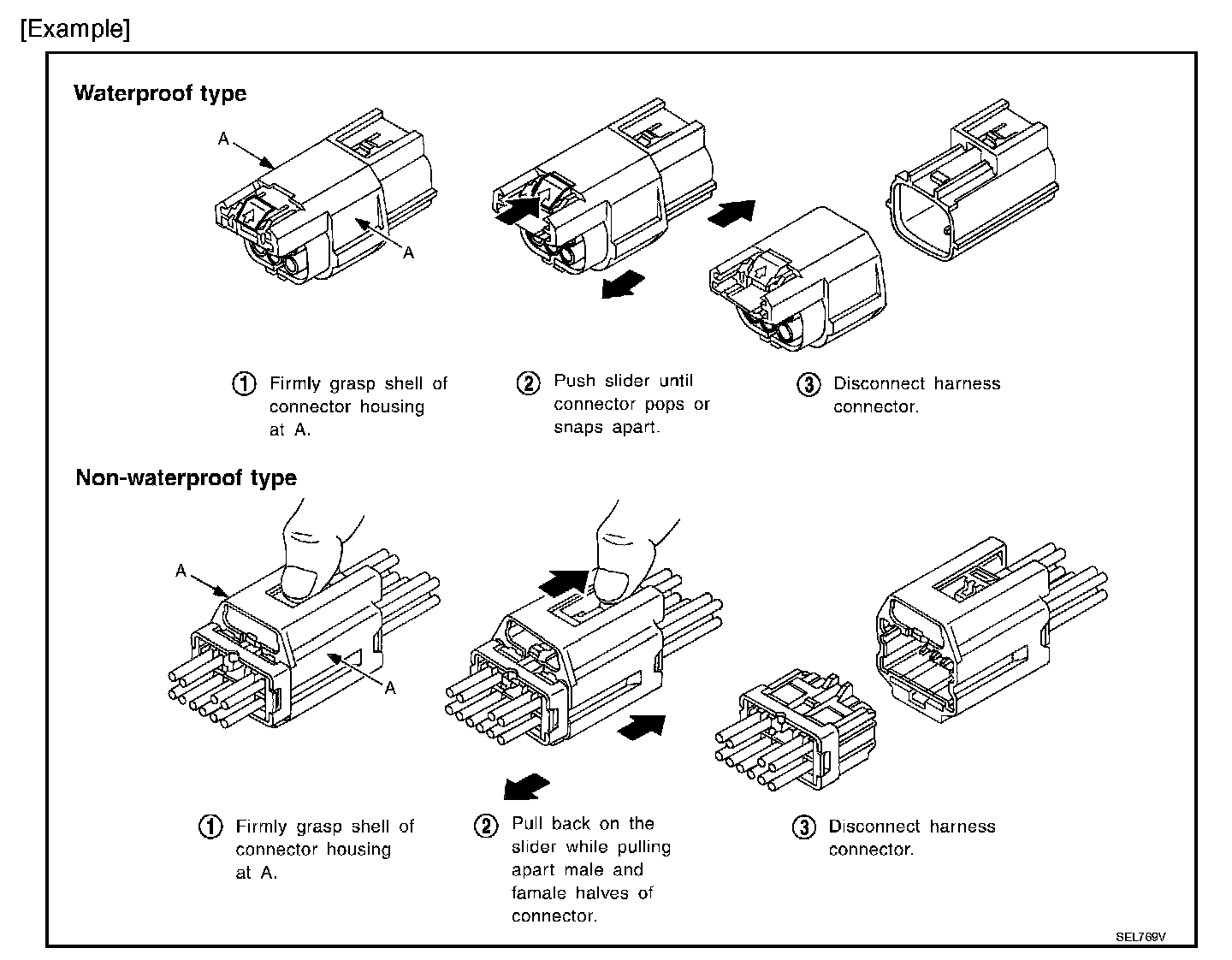 [Example]

Waterproof type

A

A

① Firmly grasp shell of connector housing at A.

② Push slider until connector pops or snaps apart.

③ Disconnect harness connector.

Non-waterproof type

A

A

① Firmly grasp shell of connector housing at A.

② Pull back on the slider while pulling apart male and famale halves of connector.

③ Disconnect harness connector.

SEL769V