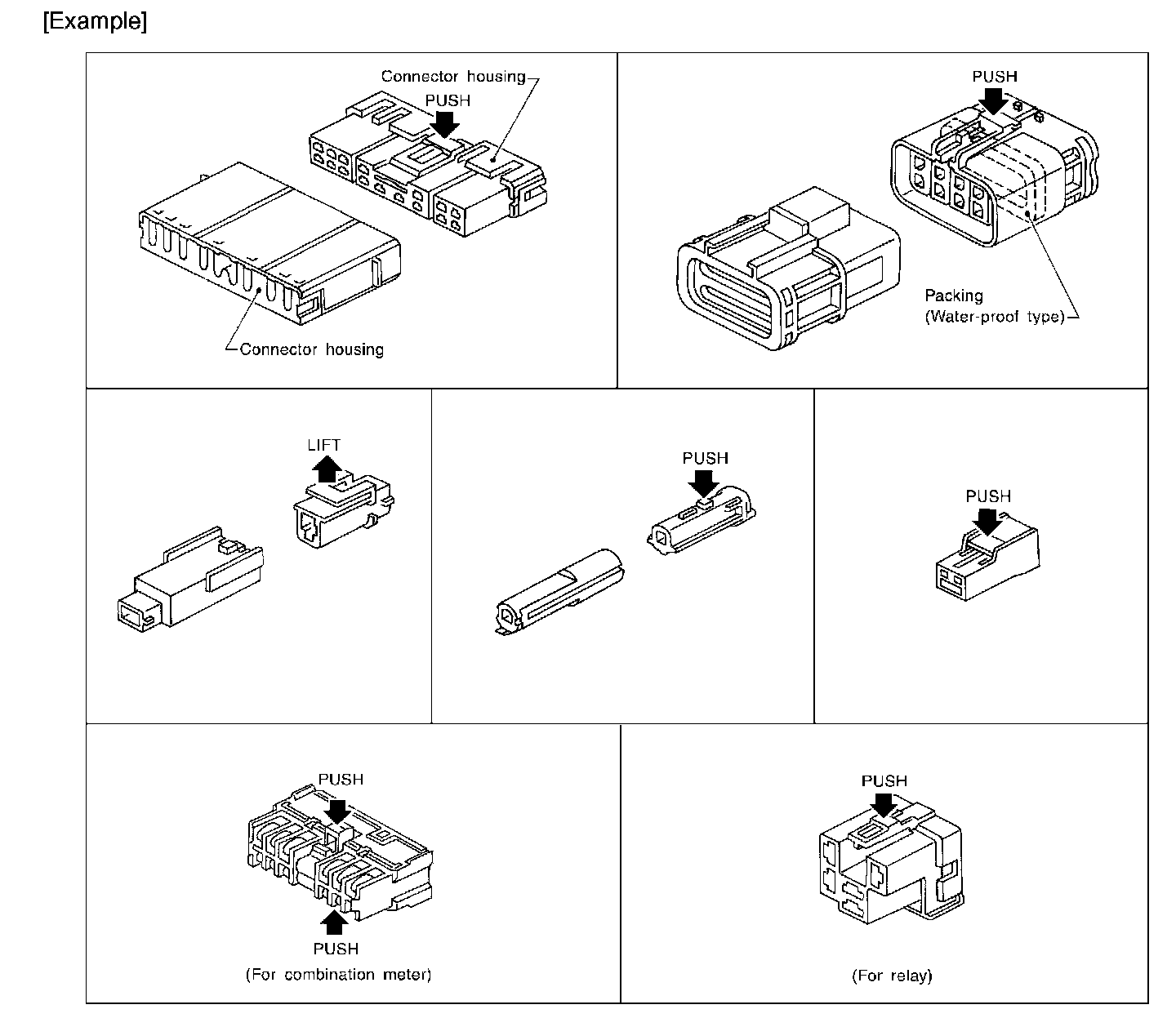 [Example]

Connector housing
PUSH
Connector housing

PUSH
Packing
(Water-proof type)

LIFT

PUSH

PUSH

PUSH
PUSH
(For combination meter)

PUSH
(For relay)