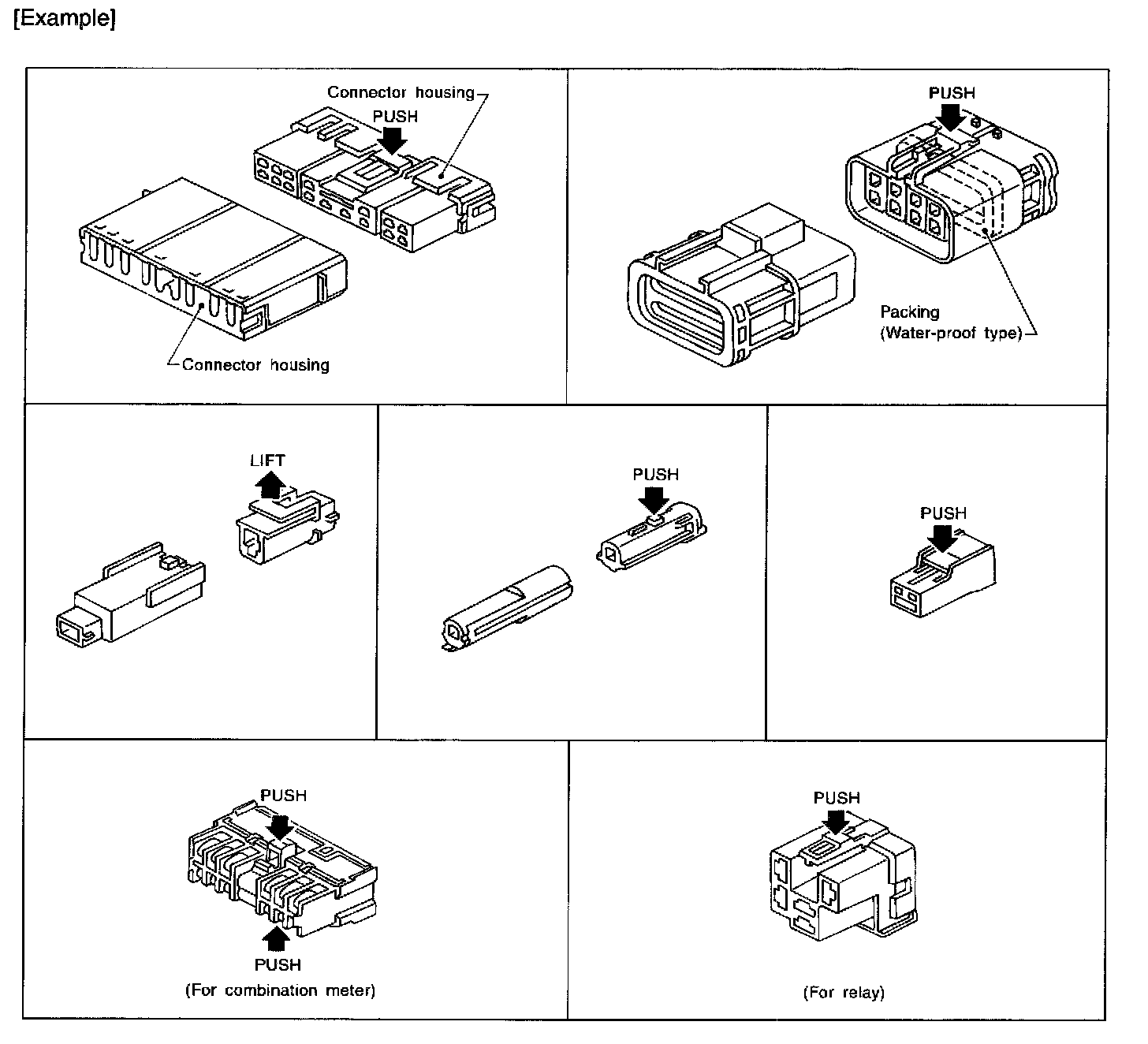 [Example]

Connector housing
PUSH
Connector housing

PUSH
Packing
(Water-proof type)

LIFT

PUSH

PUSH

PUSH
PUSH
(For combination meter)

PUSH
(For relay)