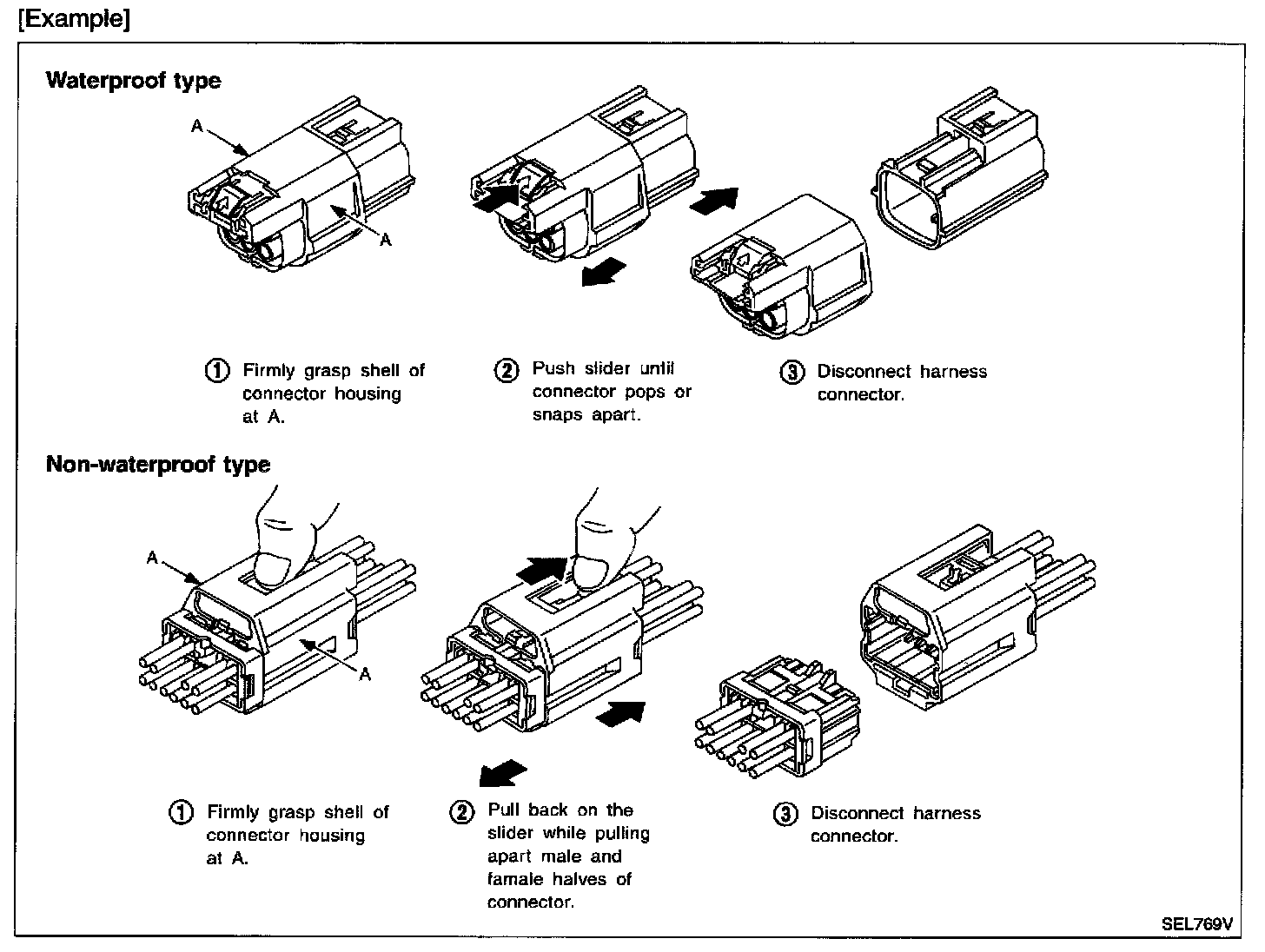 [Example]

Waterproof type

A

A

① Firmly grasp shell of connector housing at A.

② Push slider until connector pops or snaps apart.

③ Disconnect harness connector.

Non-waterproof type

A

A

① Firmly grasp shell of connector housing at A.

② Pull back on the slider while pulling apart male and famale halves of connector.

③ Disconnect harness connector.

SEL769V