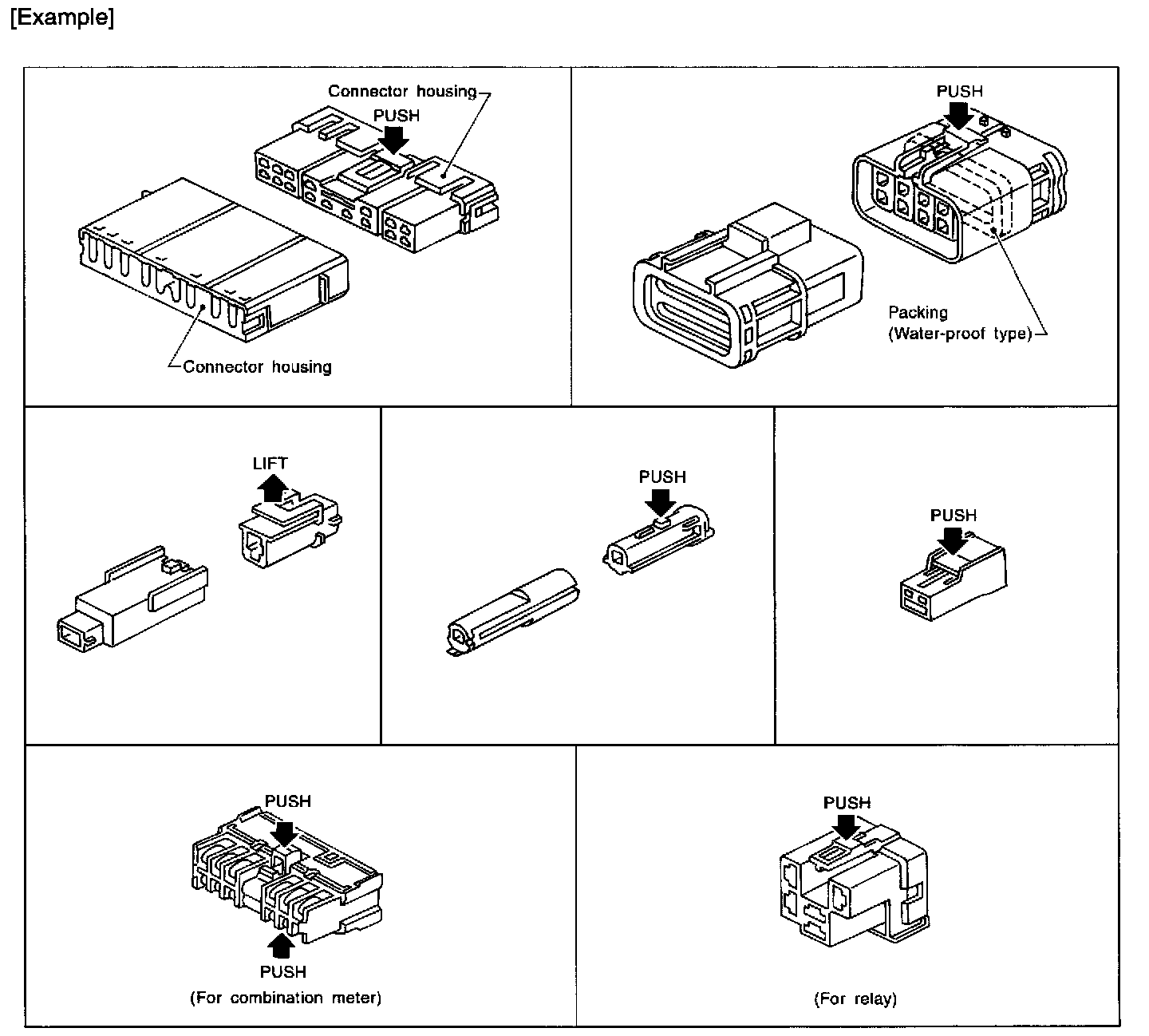 [Example]

Connector housing
PUSH
Connector housing

PUSH
Packing
(Water-proof type)

LIFT

PUSH

PUSH

PUSH
PUSH
(For combination meter)

PUSH
(For relay)