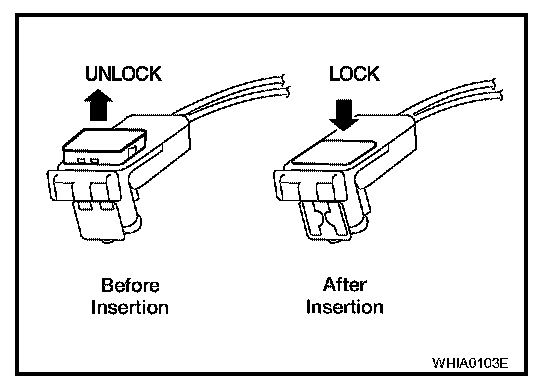 UNLOCK

LOCK

Before Insertion

After Insertion

WHIA0103E