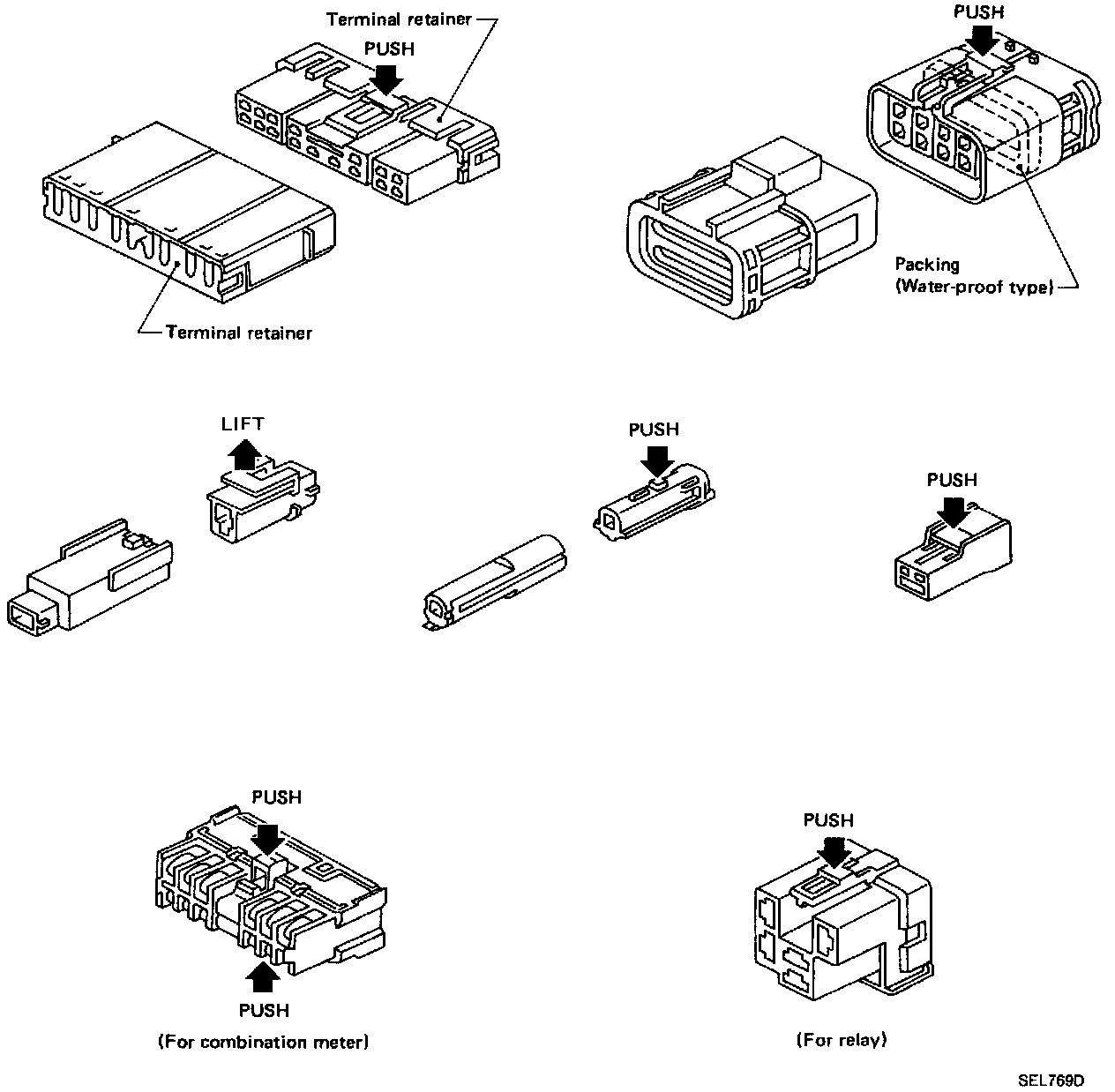 Terminal retainer

PUSH

PUSH

Terminal retainer

Packing (Water-proof type)

LIFT

PUSH

PUSH

PUSH

PUSH

(For combination meter)

PUSH

(For relay)

SEL769D