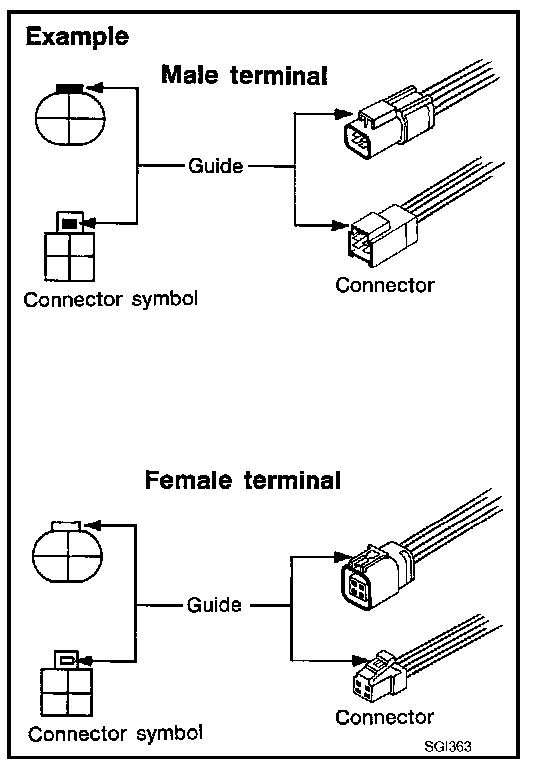 Example

Male terminal

Guide

Connector symbol

Connector

Female terminal

Guide

Connector symbol

Connector

SGI363